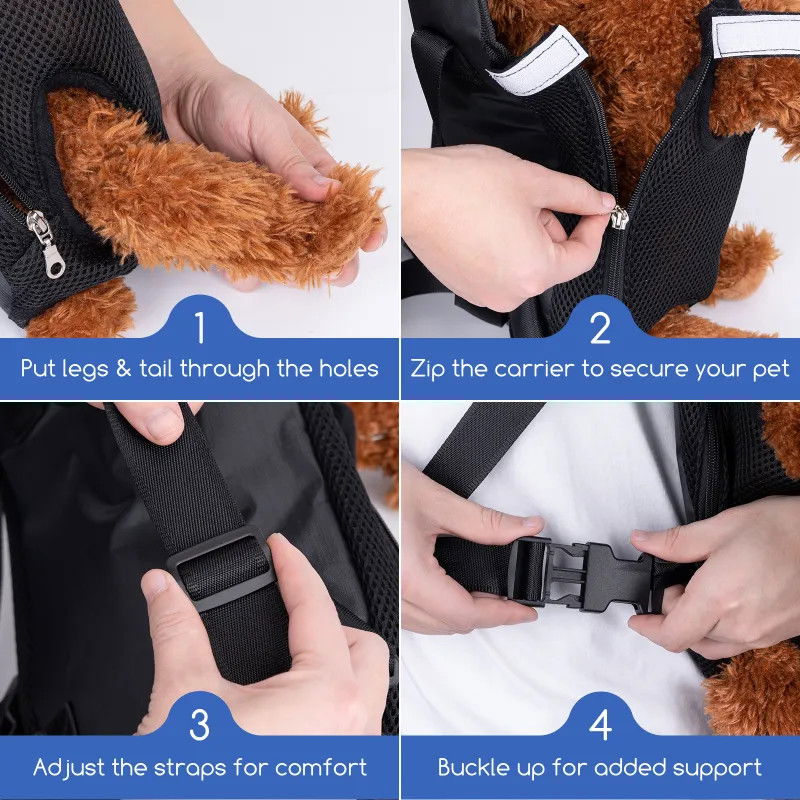 1
Put legs & tail through the holes

2
Zip the carrier to secure your pet

3
Adjust the straps for comfort

4
Buckle up for added support