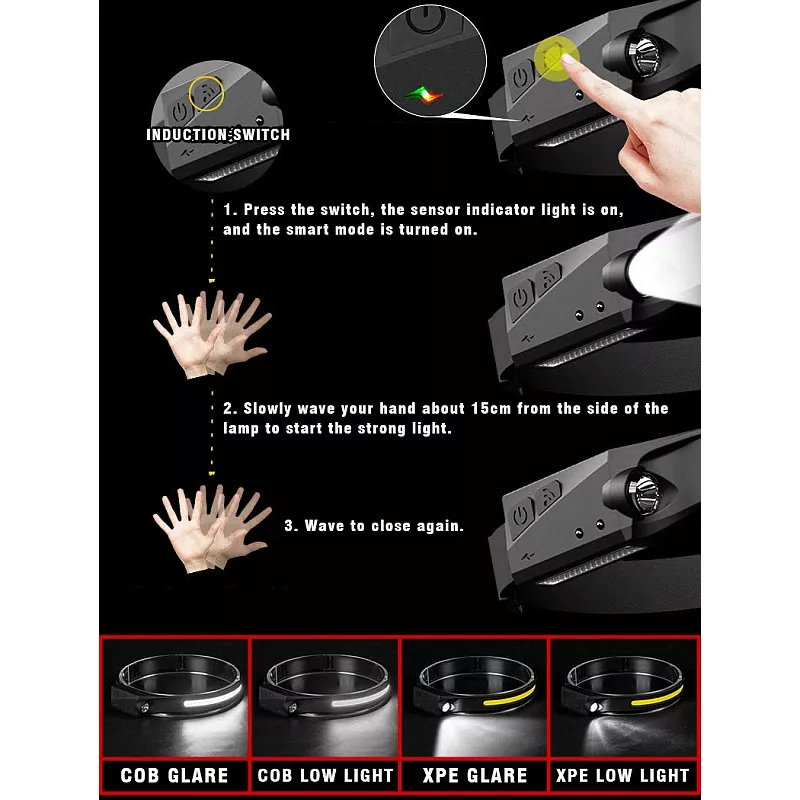 INDUCTION SWITCH

1. Press the switch, the sensor indicator light is on, and the smart mode is turned on.

2. Slowly wave your hand about 15cm from the side of the lamp to start the strong light.

3. Wave to close again.

COB GLARE

COB LOW LIGHT

XPE GLARE

XPE LOW LIGHT