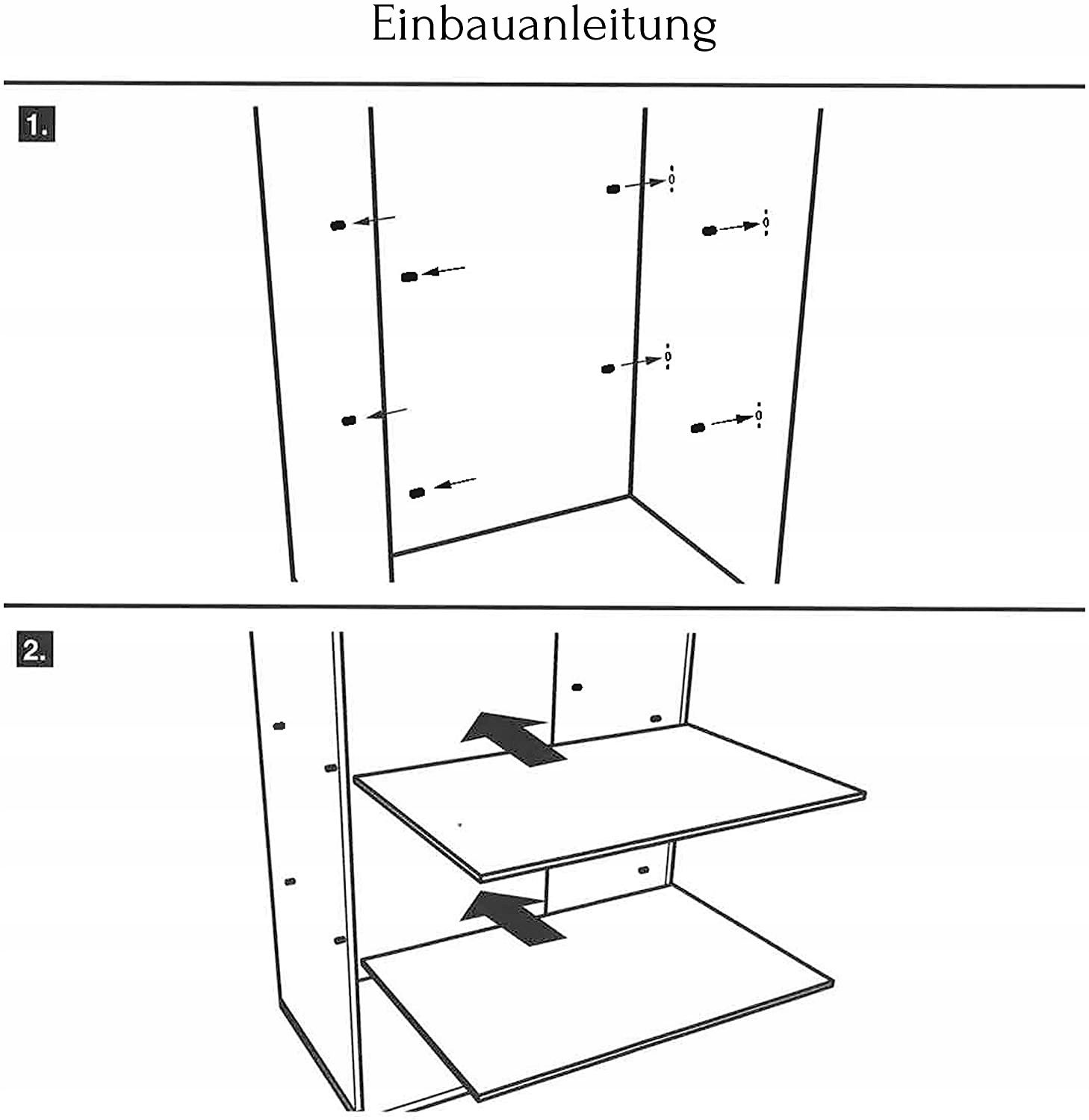 Einbauanleitung

1.

2.