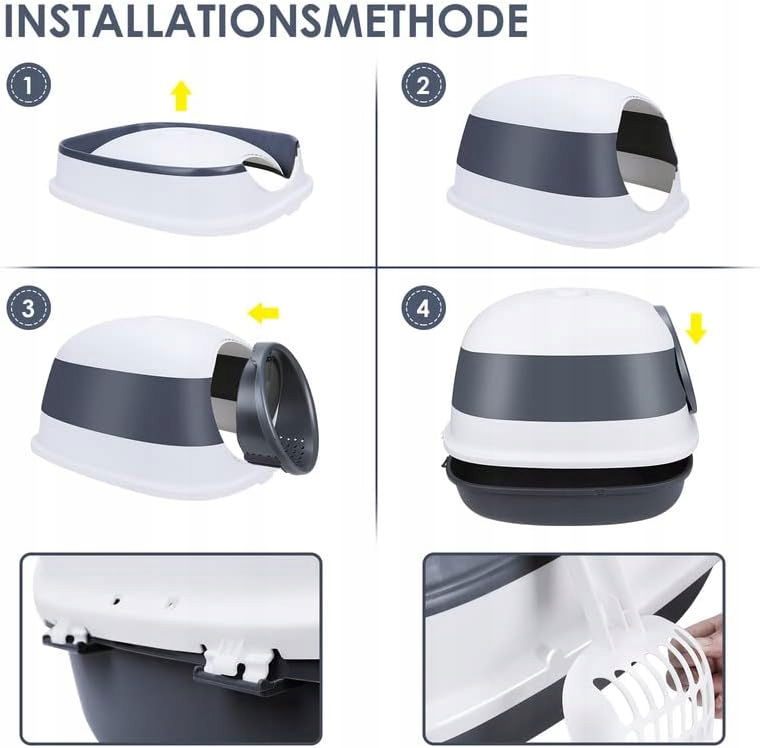 INSTALLATIONSMETHODE

1

2

3

4