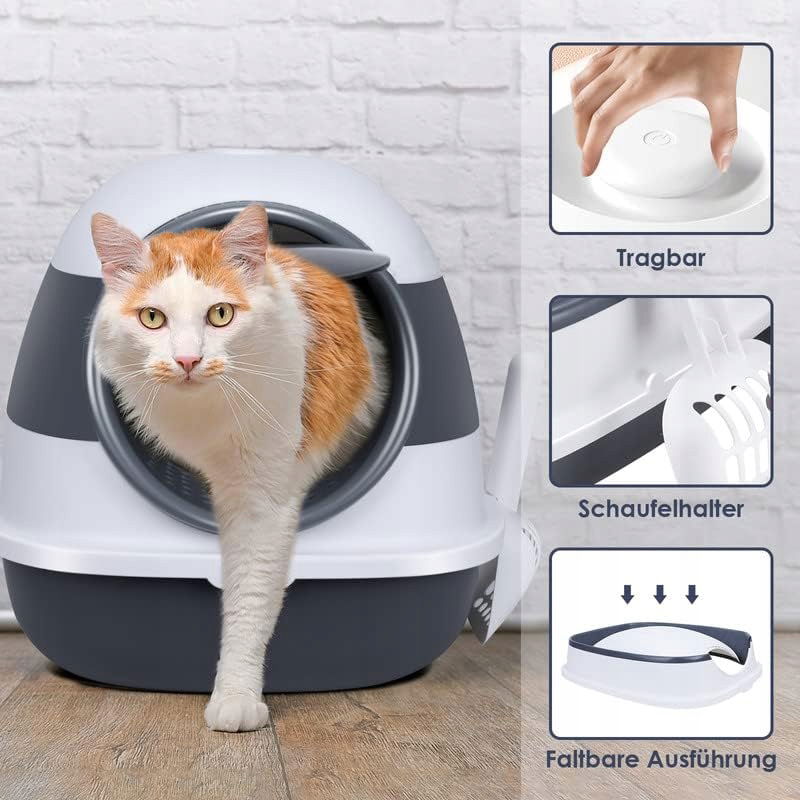 Tragbar

Schaufelhalter

Faltbare Ausführung