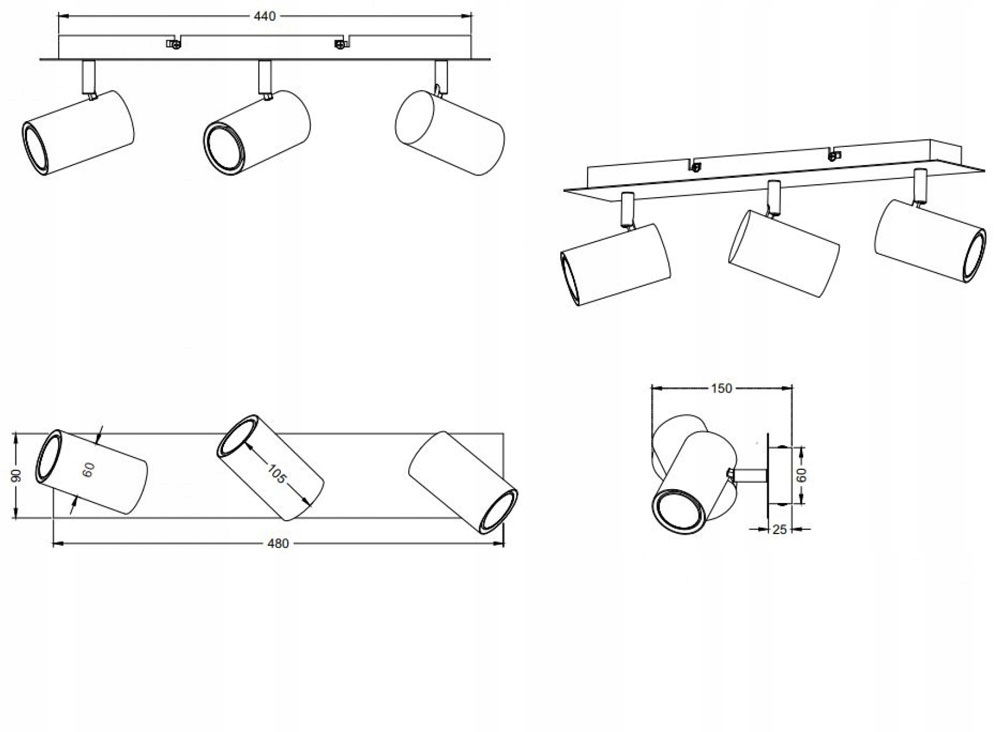 440

90
60
105
480

150
60
25