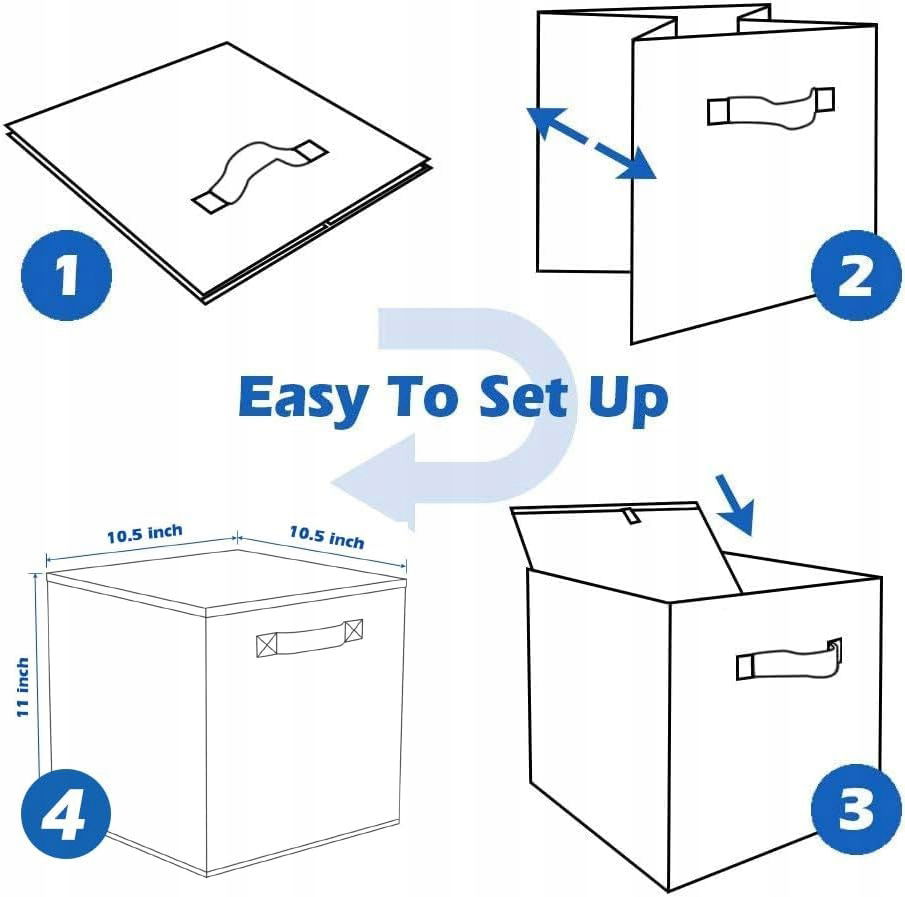 1

2

Easy To Set Up

10.5 inch

10.5 inch

11 inch

4

3