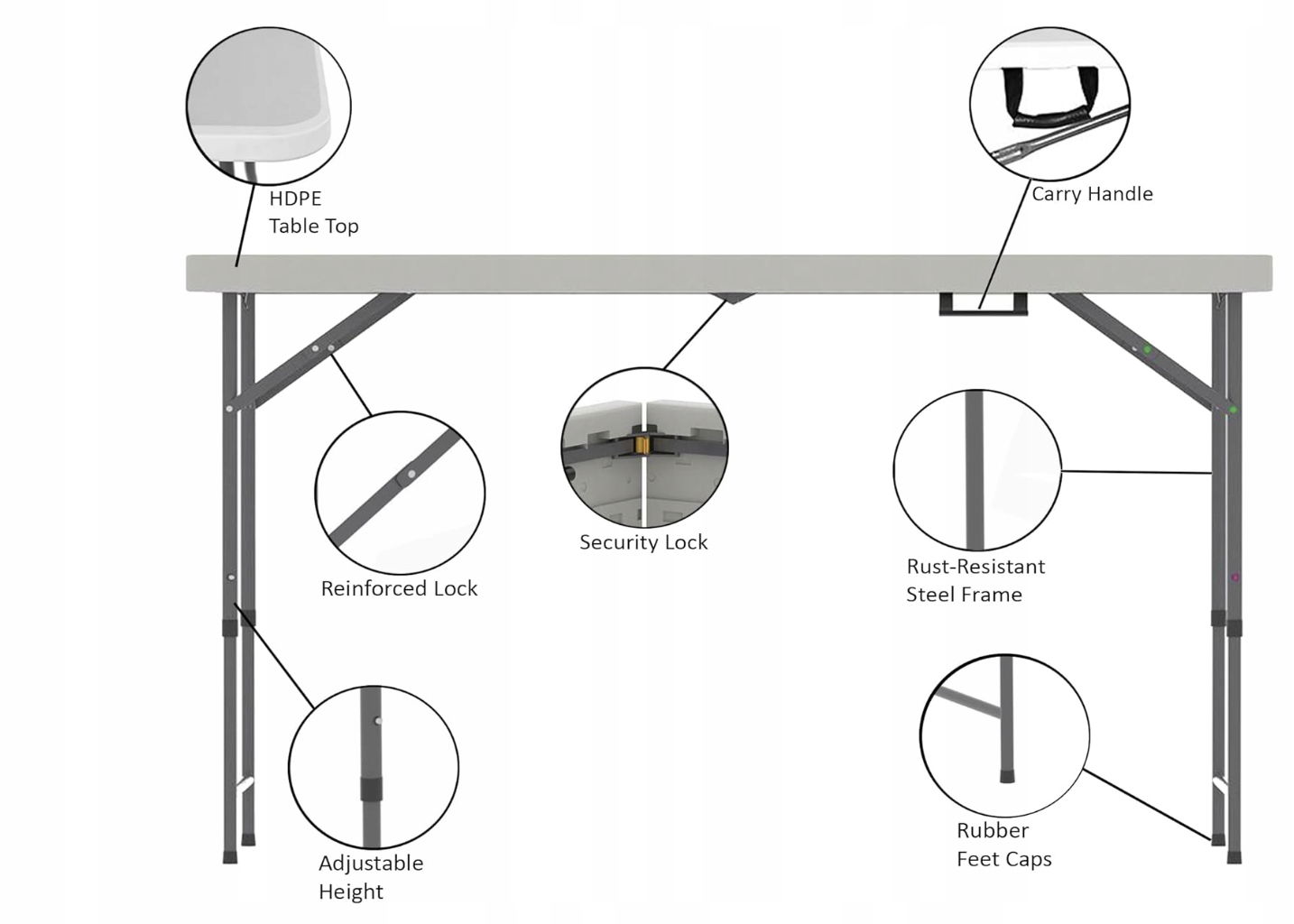 HDPE
Table Top

Carry Handle

Reinforced Lock

Security Lock

Rust-Resistant
Steel Frame

Adjustable
Height

Rubber
Feet Caps