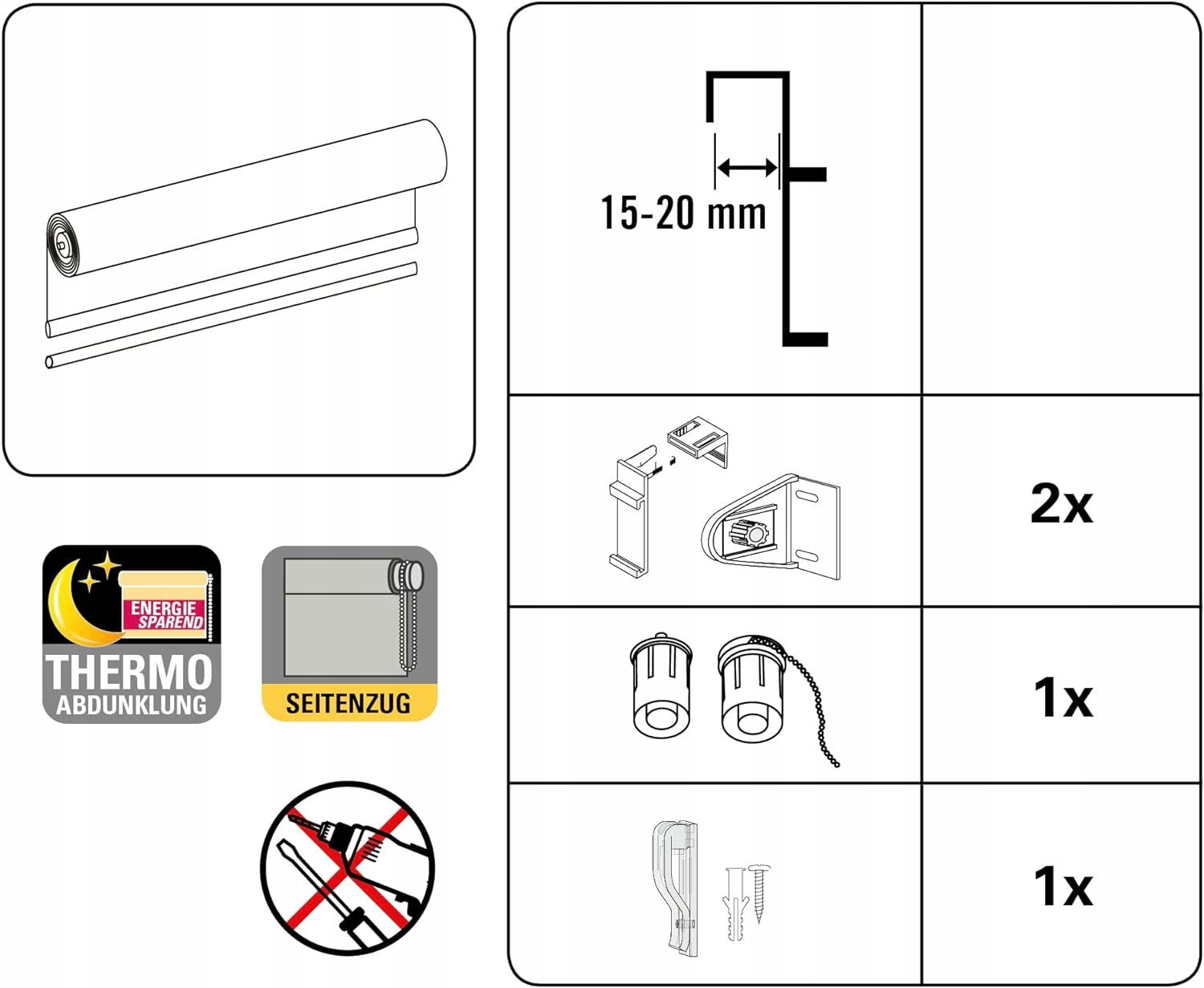 ENERGIE SPAREND

THERMO ABDUNKLUNG

SEITENZUG

15-20 mm

2x

1x

1x