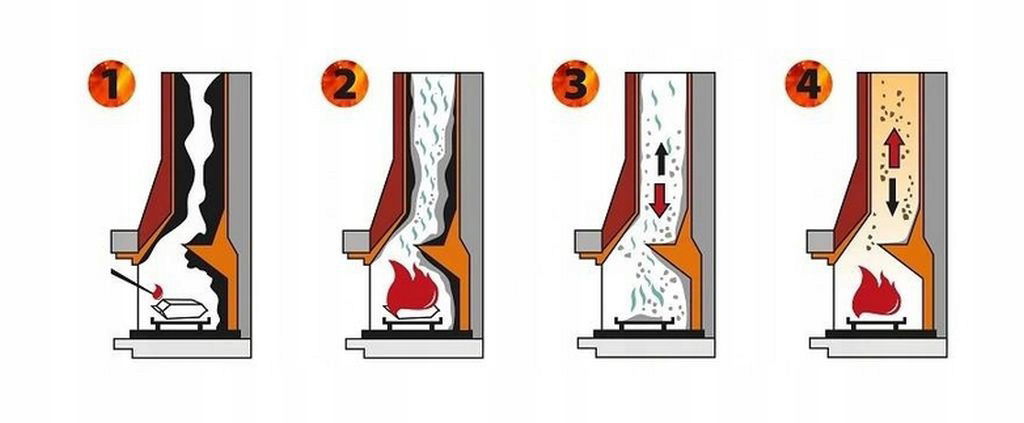 1

2

3

4