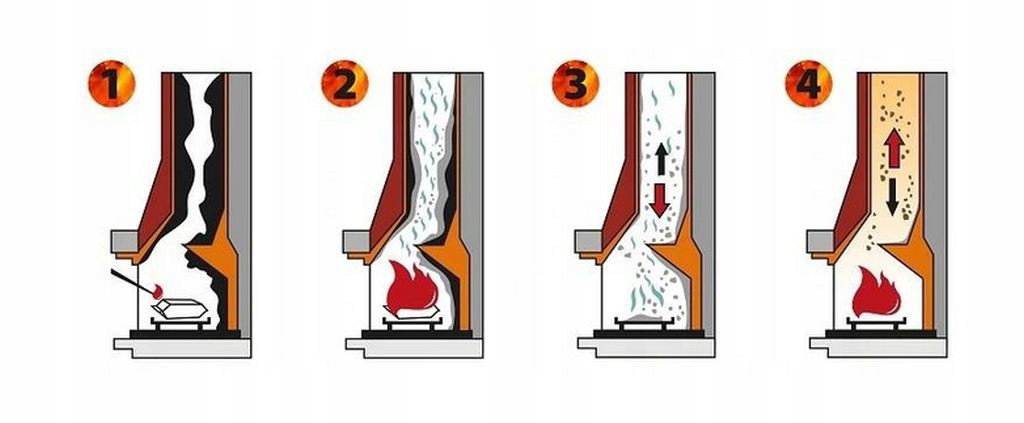 1

2

3

4