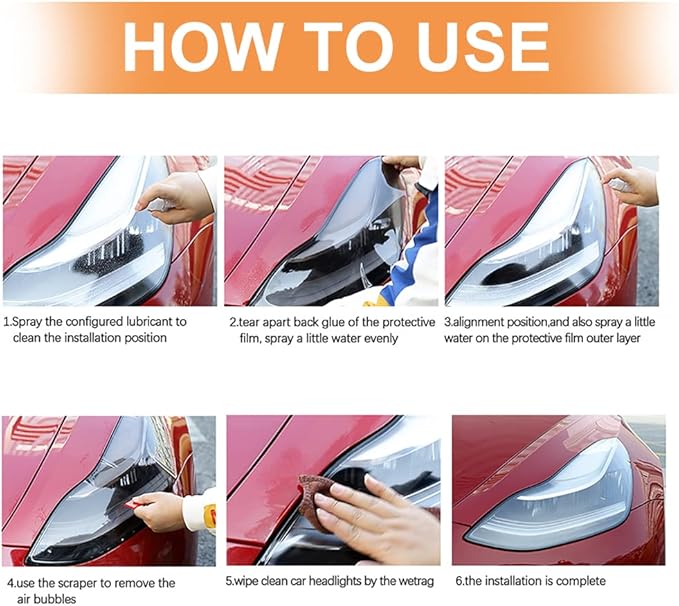 HOW TO USE

1.Spray the configured lubricant to clean the installation position

2.tear apart back glue of the protective film, spray a little water evenly

3.alignment position,and also spray a little water on the protective film outer layer

4.use the scraper to remove the air bubbles

5.wipe clean car headlights by the wetrag

6.the installation is complete