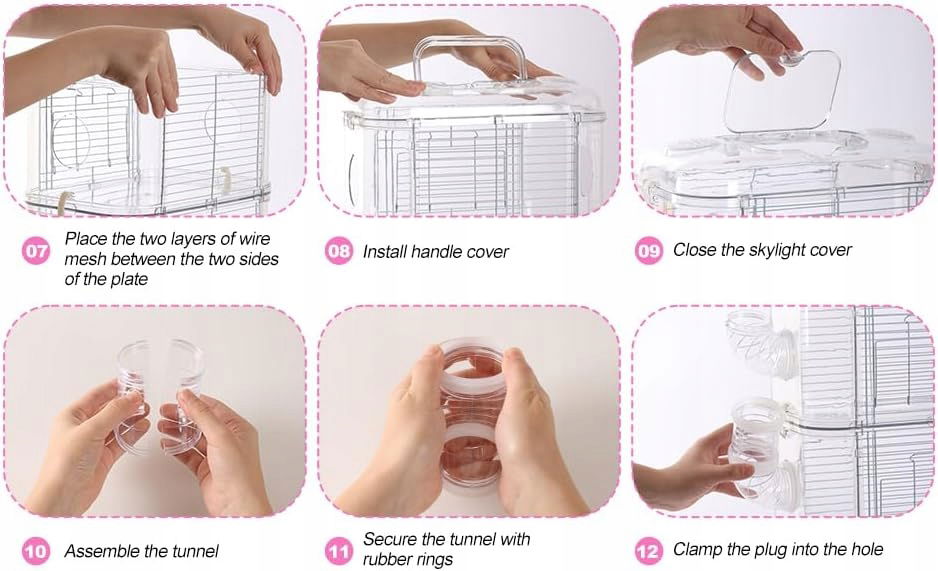 07 Place the two layers of wire mesh between the two sides of the plate

08 Install handle cover

09 Close the skylight cover

10 Assemble the tunnel

11 Secure the tunnel with rubber rings

12 Clamp the plug into the hole