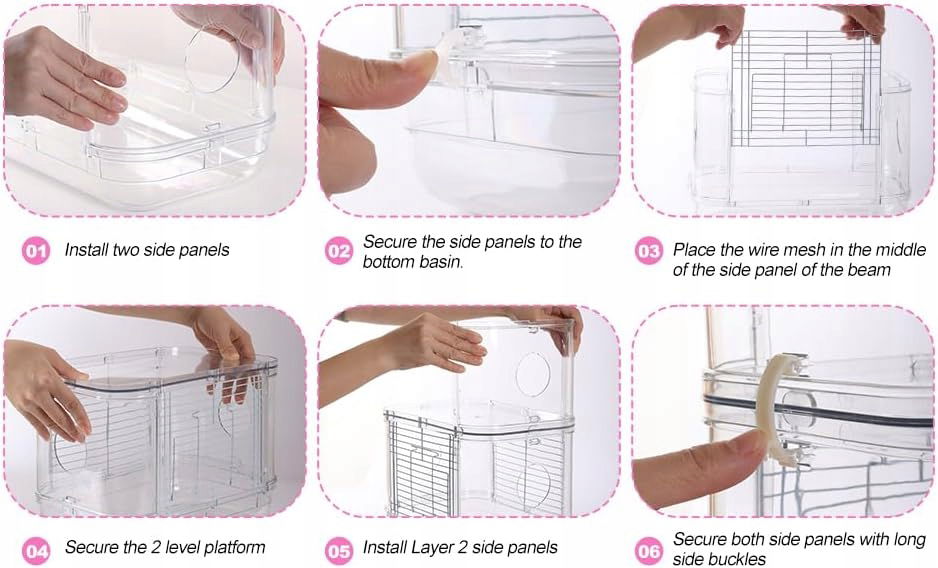 01 Install two side panels

02 Secure the side panels to the bottom basin.

03 Place the wire mesh in the middle of the side panel of the beam

04 Secure the 2 level platform

05 Install Layer 2 side panels

06 Secure both side panels with long side buckles