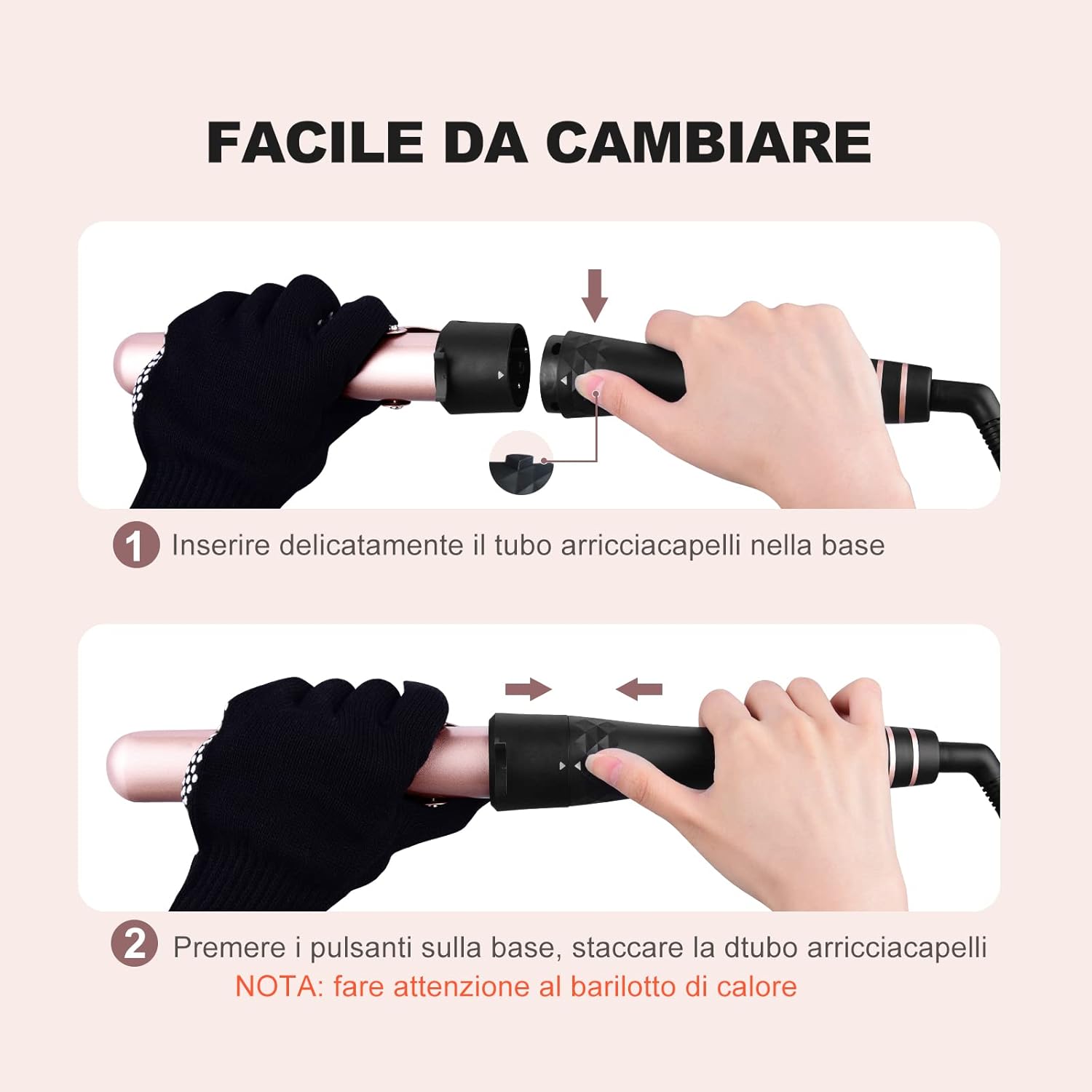 FACILE DA CAMBIARE

1 Inserire delicatamente il tubo arricciacapelli nella base

2 Premere i pulsanti sulla base, staccare la dtubo arricciacapelli
NOTA: fare attenzione al barilotto di calore