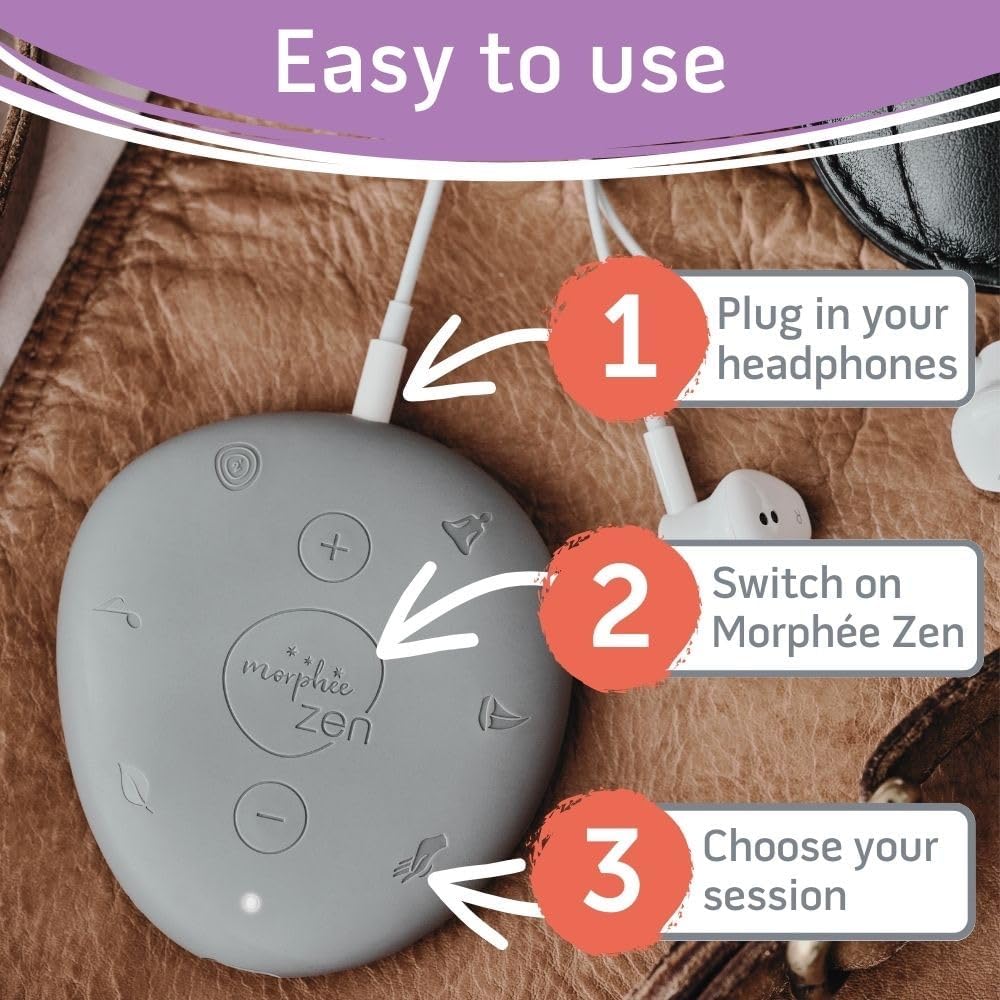 Easy to use

1 Plug in your headphones

2 Switch on Morphée Zen

3 Choose your session

+

morphée zen

−