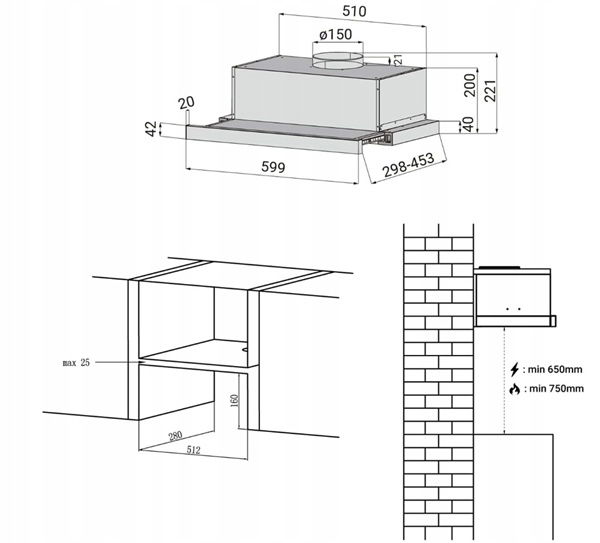 510
ø150
21
200
221
20
42
40
599
298-453

max 25
160
280
512

: min 650mm
: min 750mm