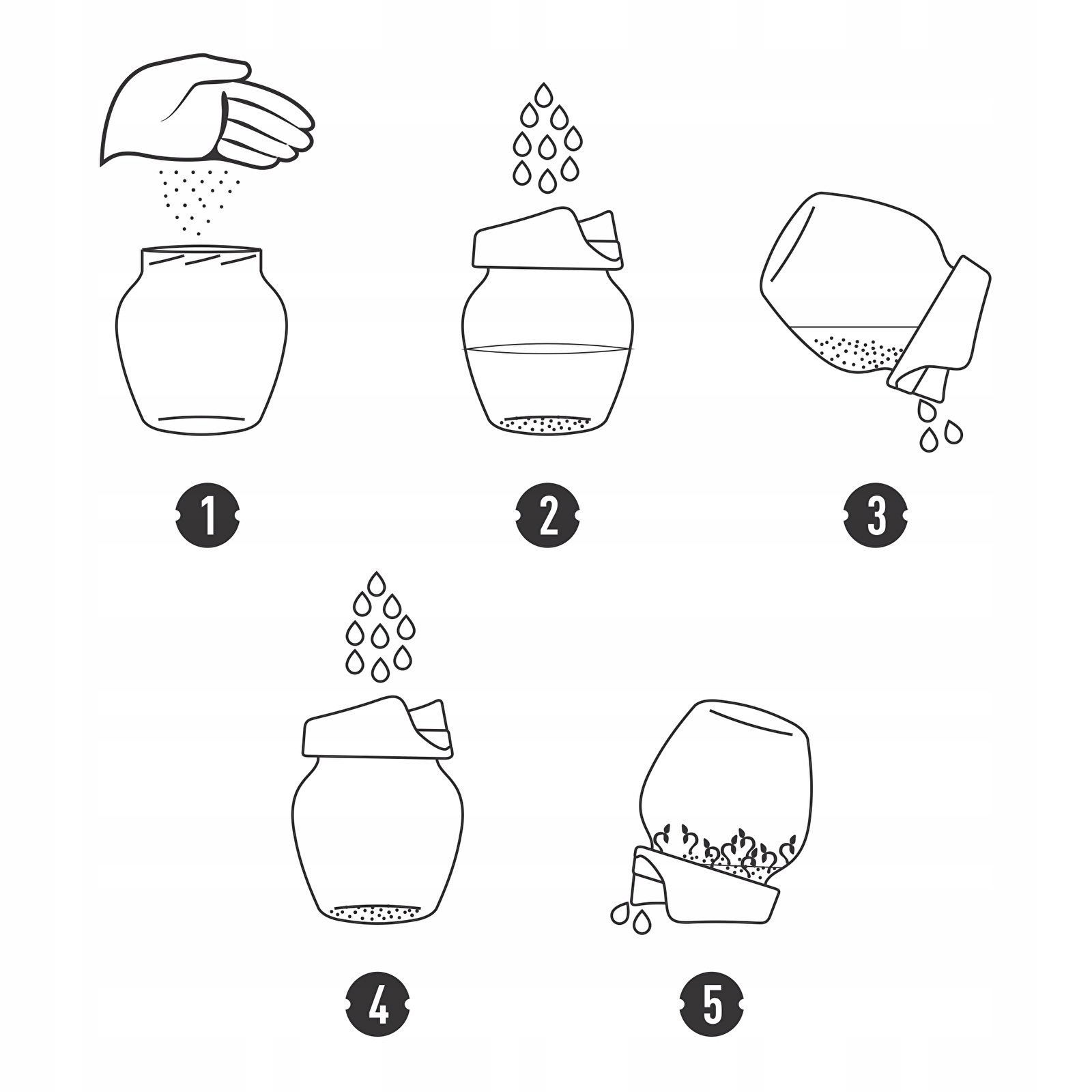 1

2

3

4

5