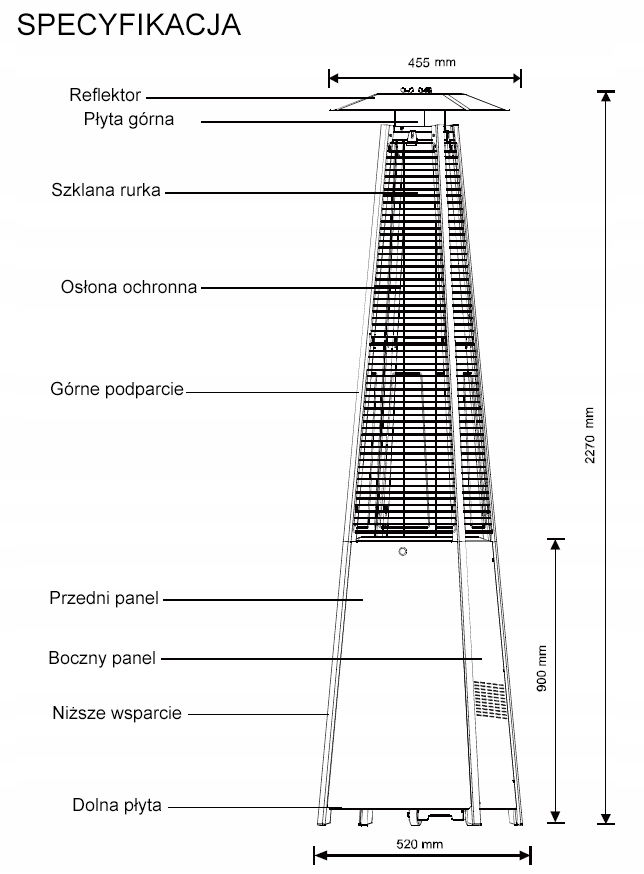 SPECYFIKACJA

455 mm

Reflektor

Płyta górna

Szklana rurka

Osłona ochronna

Górne podparcie

2270 mm

Przedni panel

Boczny panel

900 mm

Niższe wsparcie

Dolna płyta

520 mm