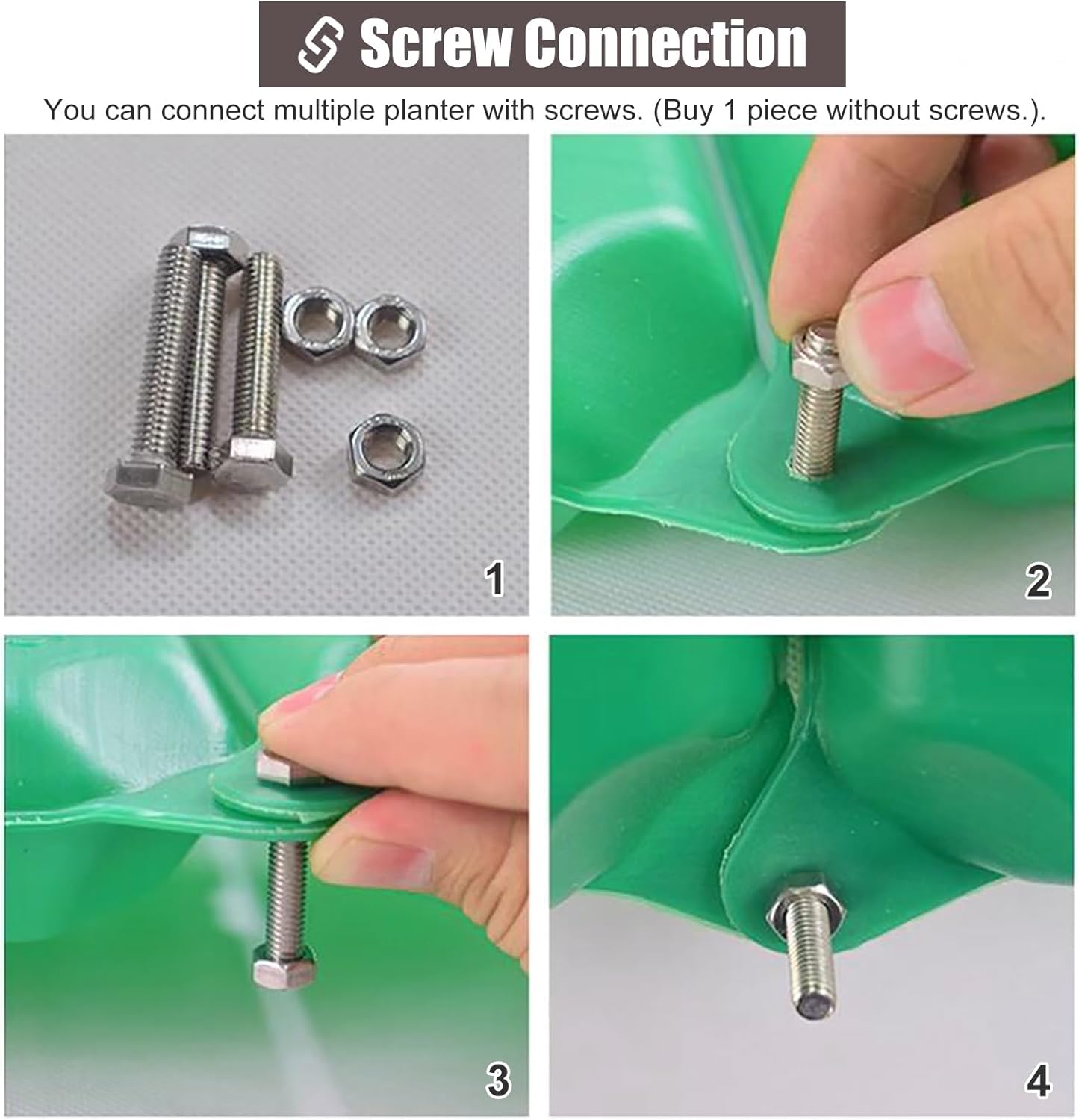 Screw Connection

You can connect multiple planter with screws. (Buy 1 piece without screws.).

1

2

3

4