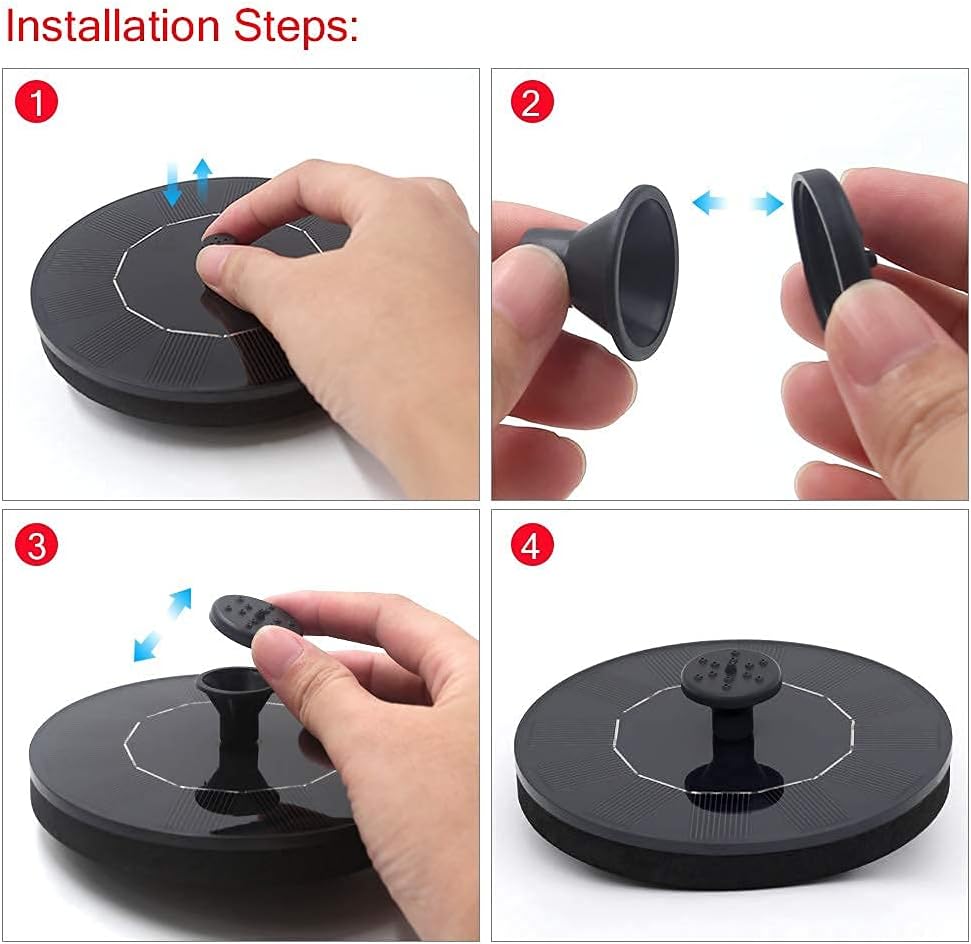 Installation Steps:

1

2

3

4