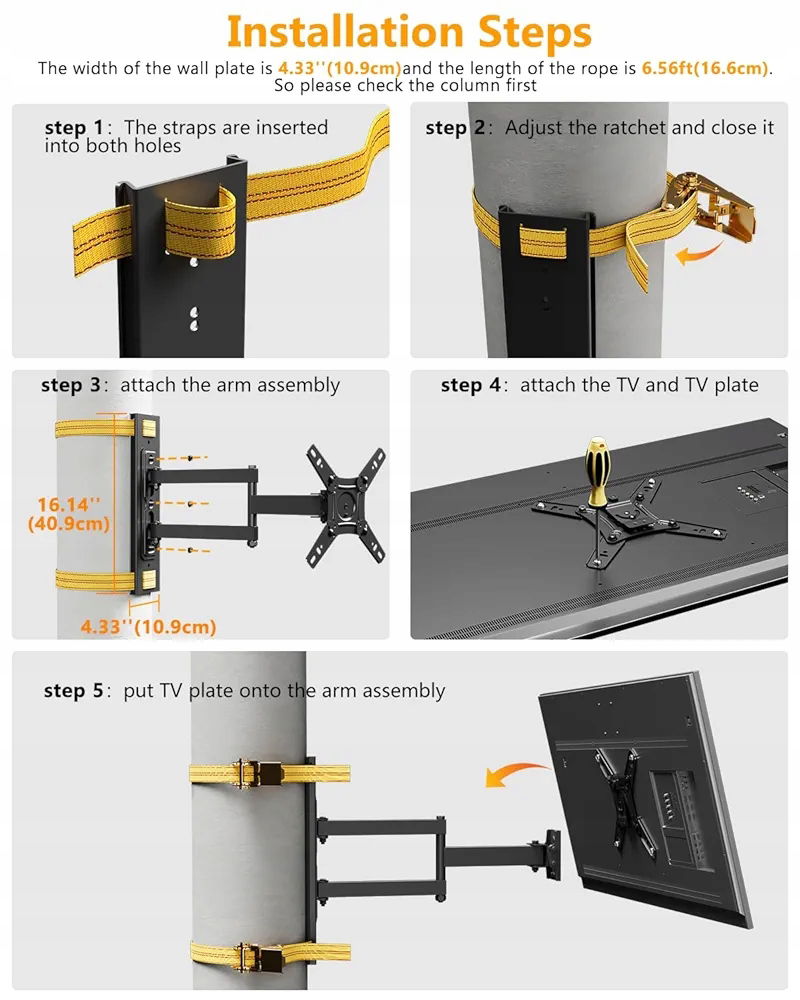 Installation Steps

The width of the wall plate is 4.33''(10.9cm)and the length of the rope is 6.56ft(16.6cm). So please check the column first

step 1: The straps are inserted into both holes

step 2: Adjust the ratchet and close it

step 3: attach the arm assembly

16.14''
(40.9cm)

4.33''(10.9cm)

step 4: attach the TV and TV plate

step 5: put TV plate onto the arm assembly