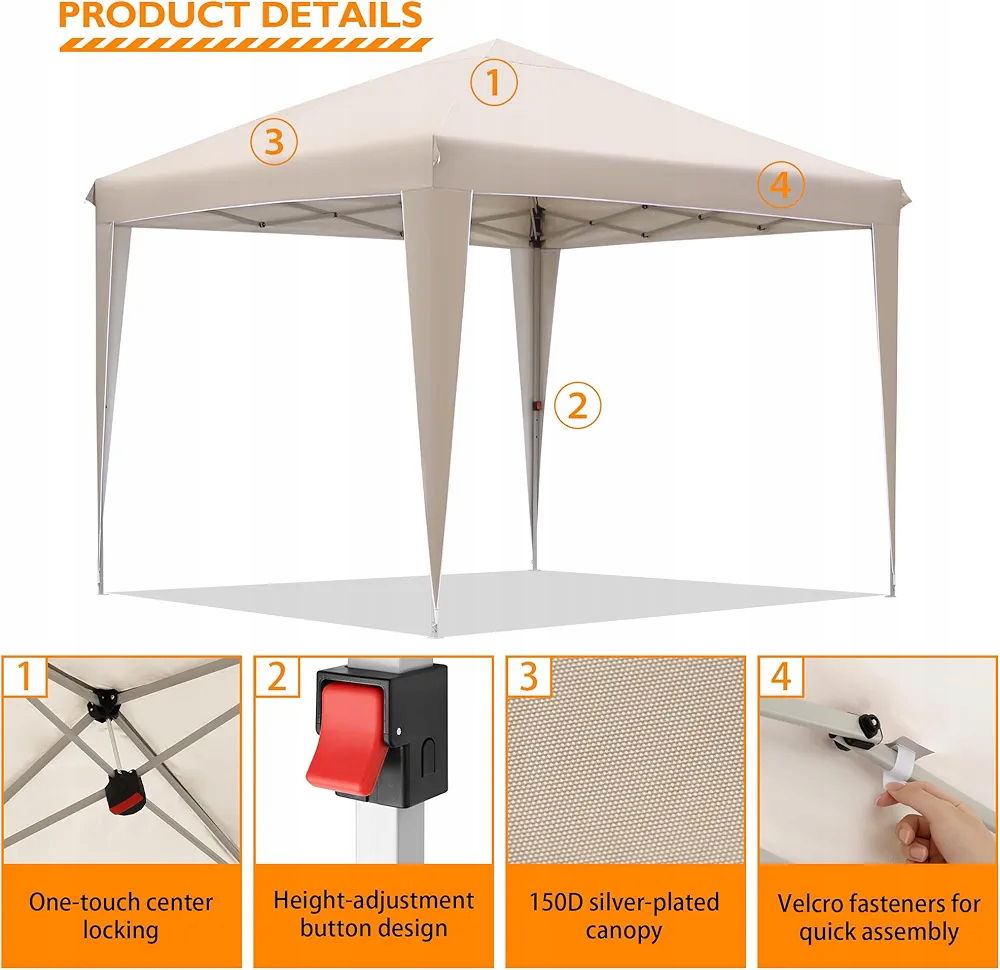 PRODUCT DETAILS

1

3

4

2

1

One-touch center locking

2

Height-adjustment button design

3

150D silver-plated canopy

4

Velcro fasteners for quick assembly