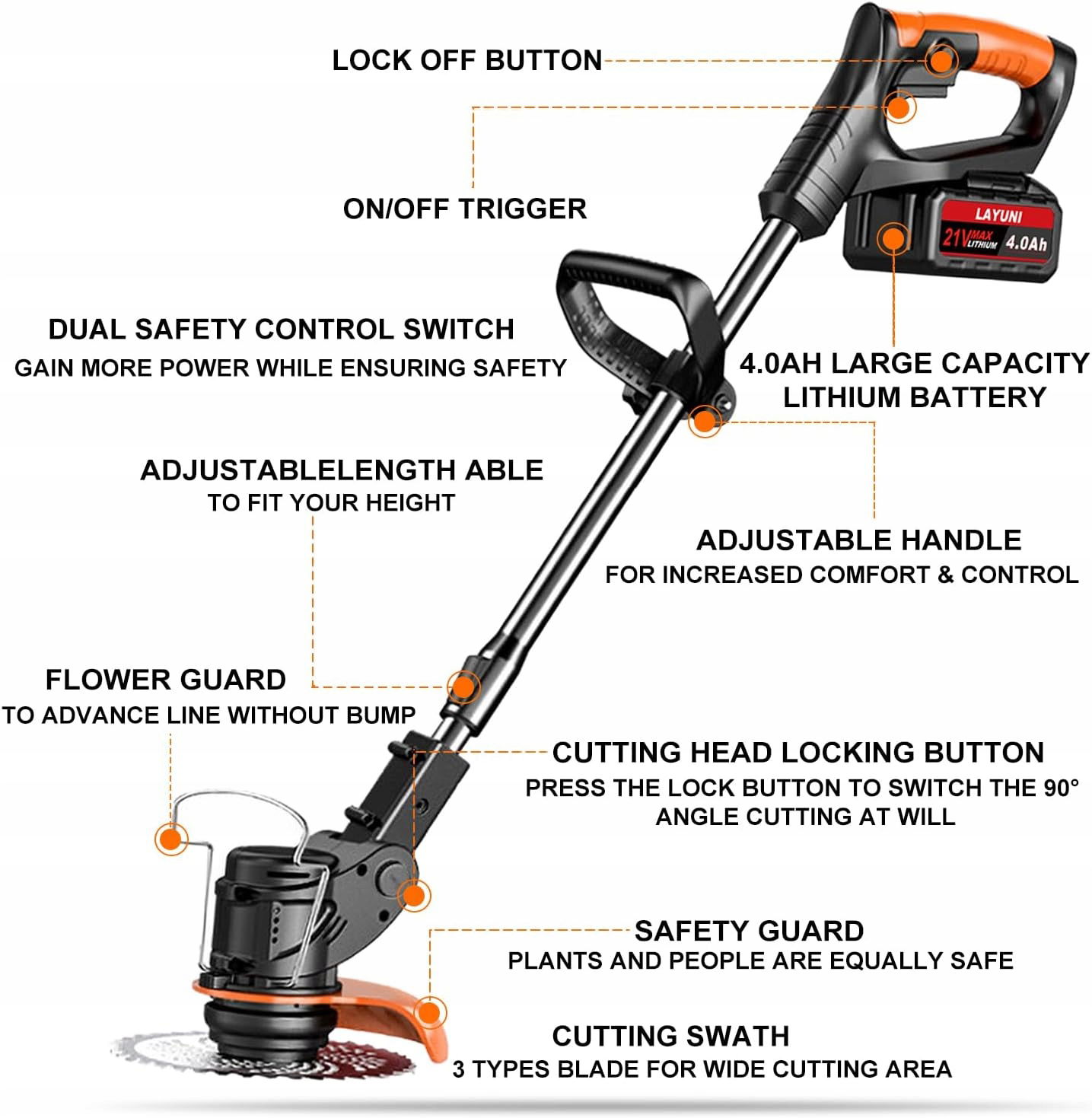 LOCK OFF BUTTON

ON/OFF TRIGGER

LAYUNI
21V MAX LITHIUM 4.0Ah

DUAL SAFETY CONTROL SWITCH
GAIN MORE POWER WHILE ENSURING SAFETY

4.0AH LARGE CAPACITY LITHIUM BATTERY

ADJUSTABLELENGTH ABLE
TO FIT YOUR HEIGHT

ADJUSTABLE HANDLE
FOR INCREASED COMFORT & CONTROL

FLOWER GUARD
TO ADVANCE LINE WITHOUT BUMP

CUTTING HEAD LOCKING BUTTON
PRESS THE LOCK BUTTON TO SWITCH THE 90° ANGLE CUTTING AT WILL

SAFETY GUARD
PLANTS AND PEOPLE ARE EQUALLY SAFE

CUTTING SWATH
3 TYPES BLADE FOR WIDE CUTTING AREA