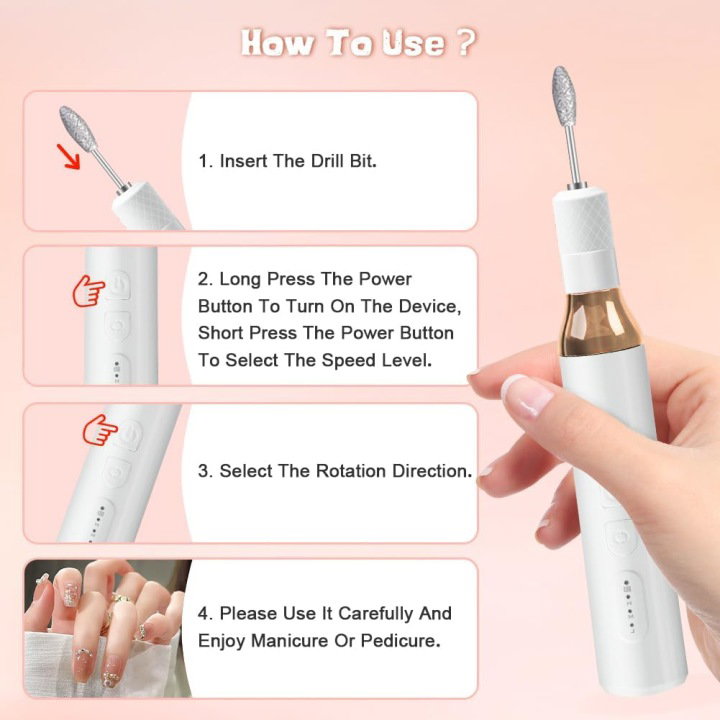 How To Use ?

1. Insert The Drill Bit.

2. Long Press The Power Button To Turn On The Device, Short Press The Power Button To Select The Speed Level.

3. Select The Rotation Direction.

4. Please Use It Carefully And Enjoy Manicure Or Pedicure.