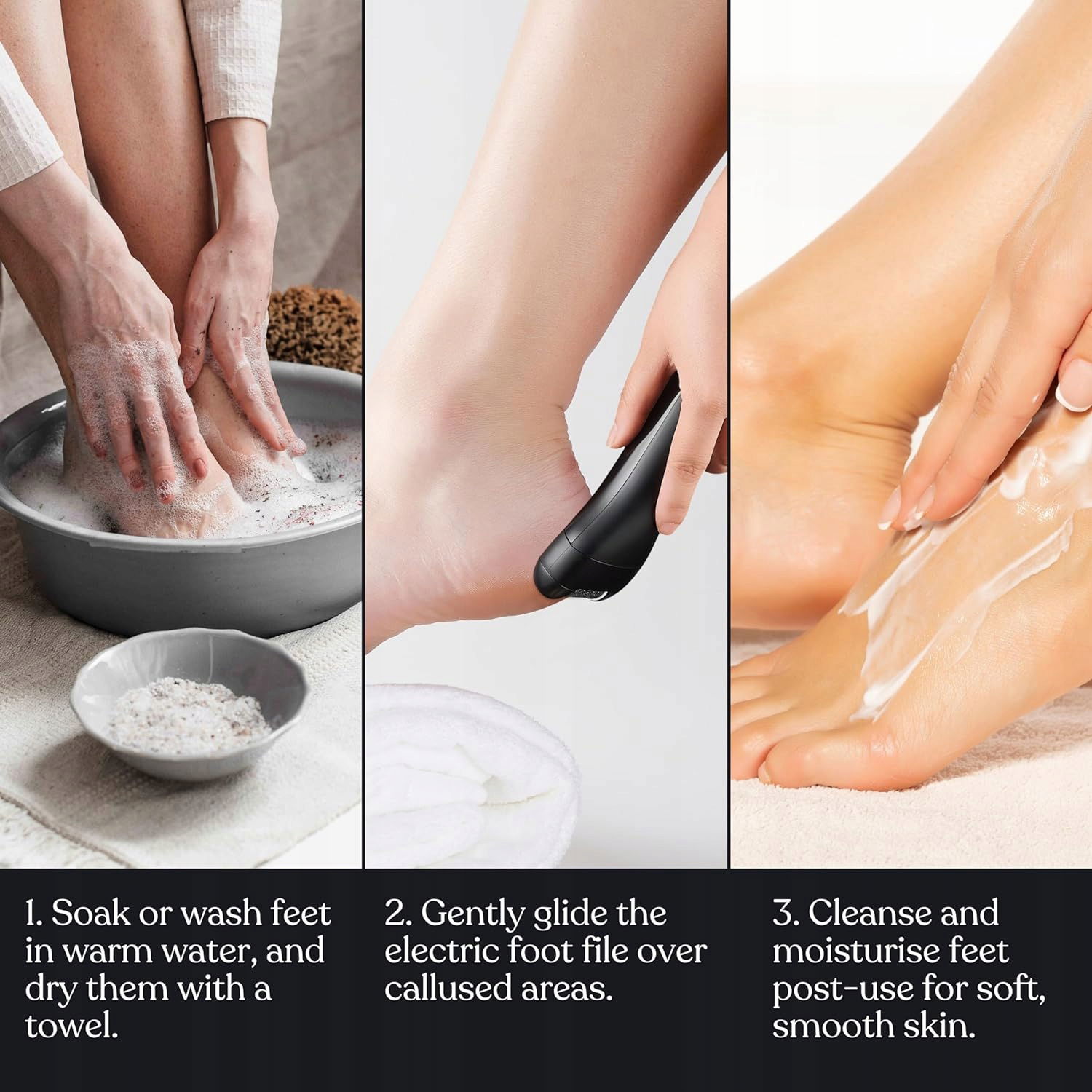 1. Soak or wash feet in warm water, and dry them with a towel.

2. Gently glide the electric foot file over callused areas.

3. Cleanse and moisturise feet post-use for soft, smooth skin.