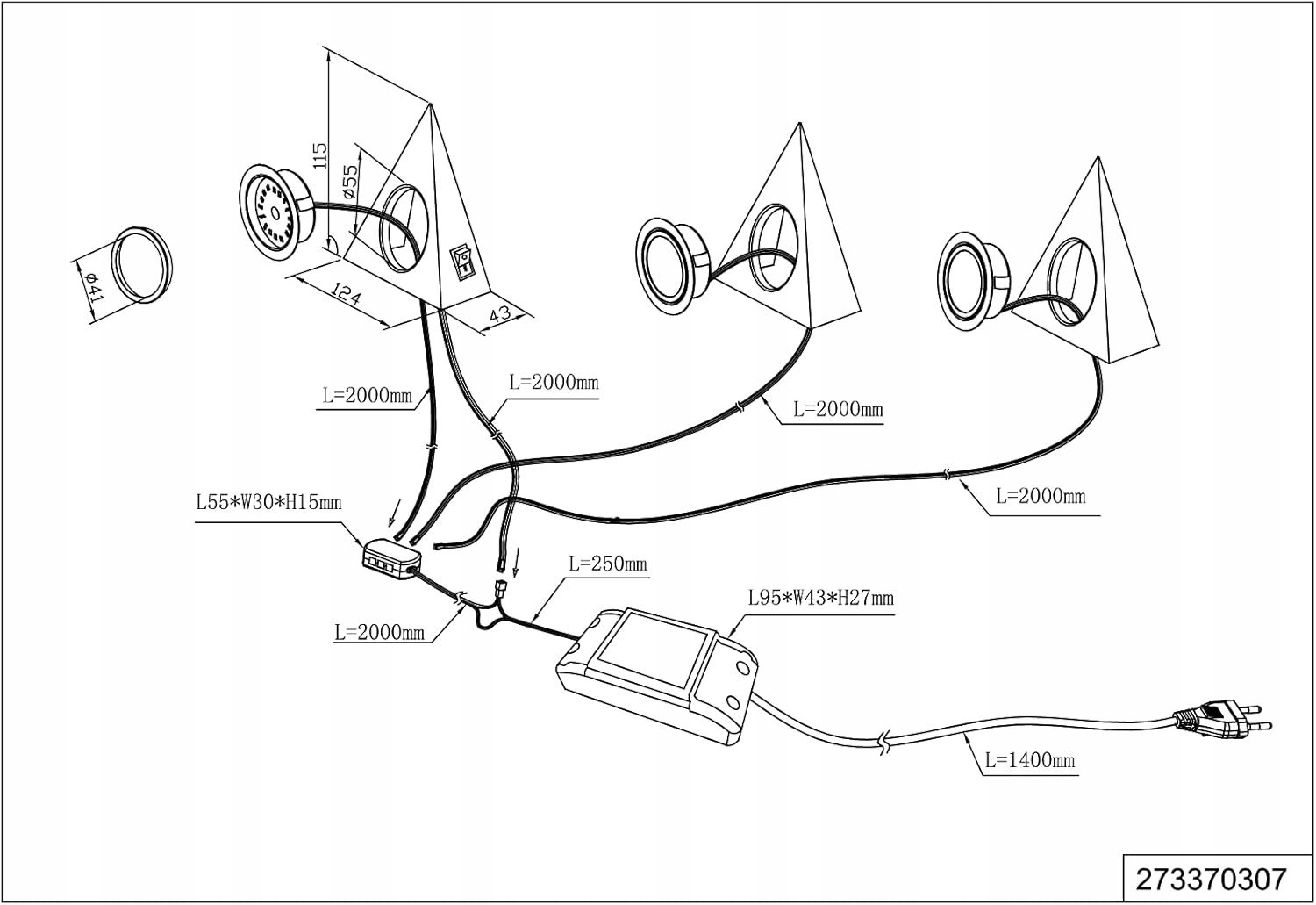 115
ø55
ø41
124
43
L=2000mm
L=2000mm
L=2000mm
L=2000mm
L55*W30*H15mm
L=250mm
L95*W43*H27mm
L=2000mm
L=1400mm
273370307