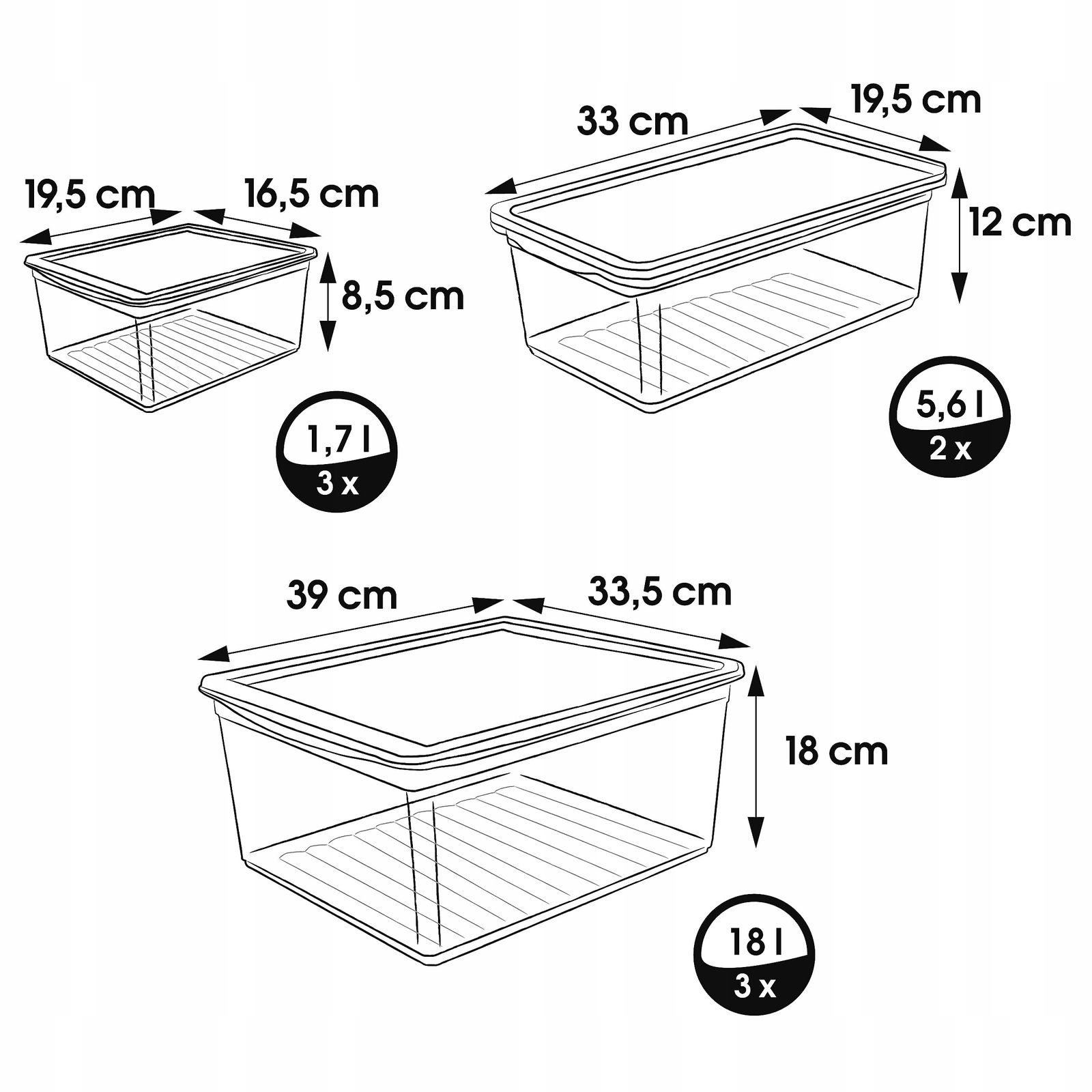 19,5 cm
16,5 cm
8,5 cm
1,7 l
3 x

33 cm
19,5 cm
12 cm
5,6 l
2 x

39 cm
33,5 cm
18 cm
18 l
3 x