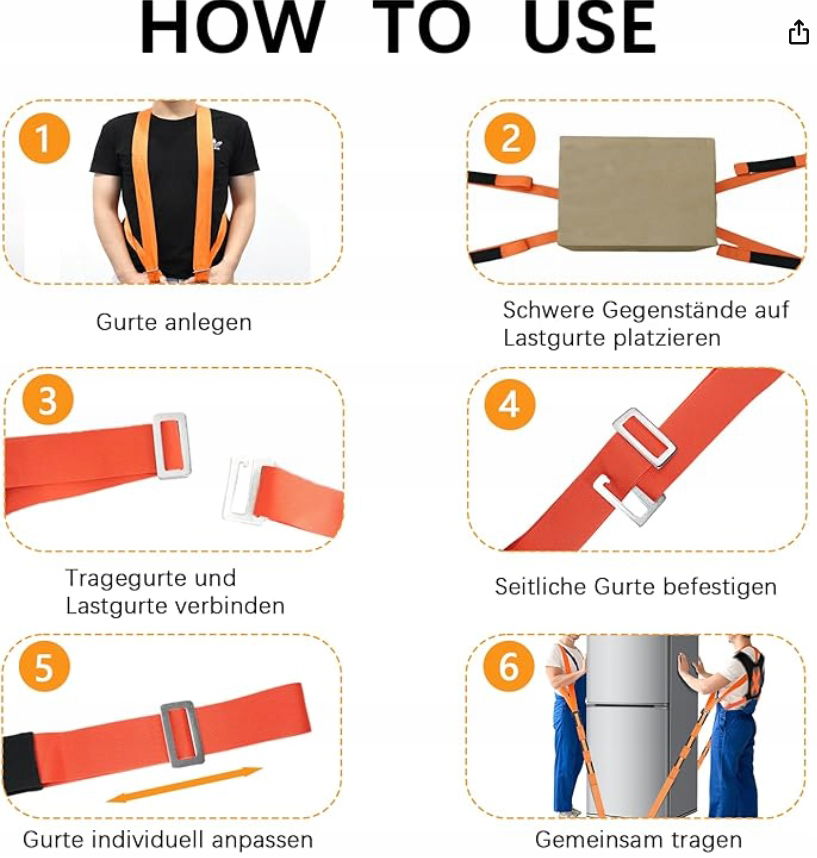 HOW TO USE

1
Gurte anlegen

2
Schwere Gegenstände auf Lastgurte platzieren

3
Tragegurte und Lastgurte verbinden

4
Seitliche Gurte befestigen

5
Gurte individuell anpassen

6
Gemeinsam tragen