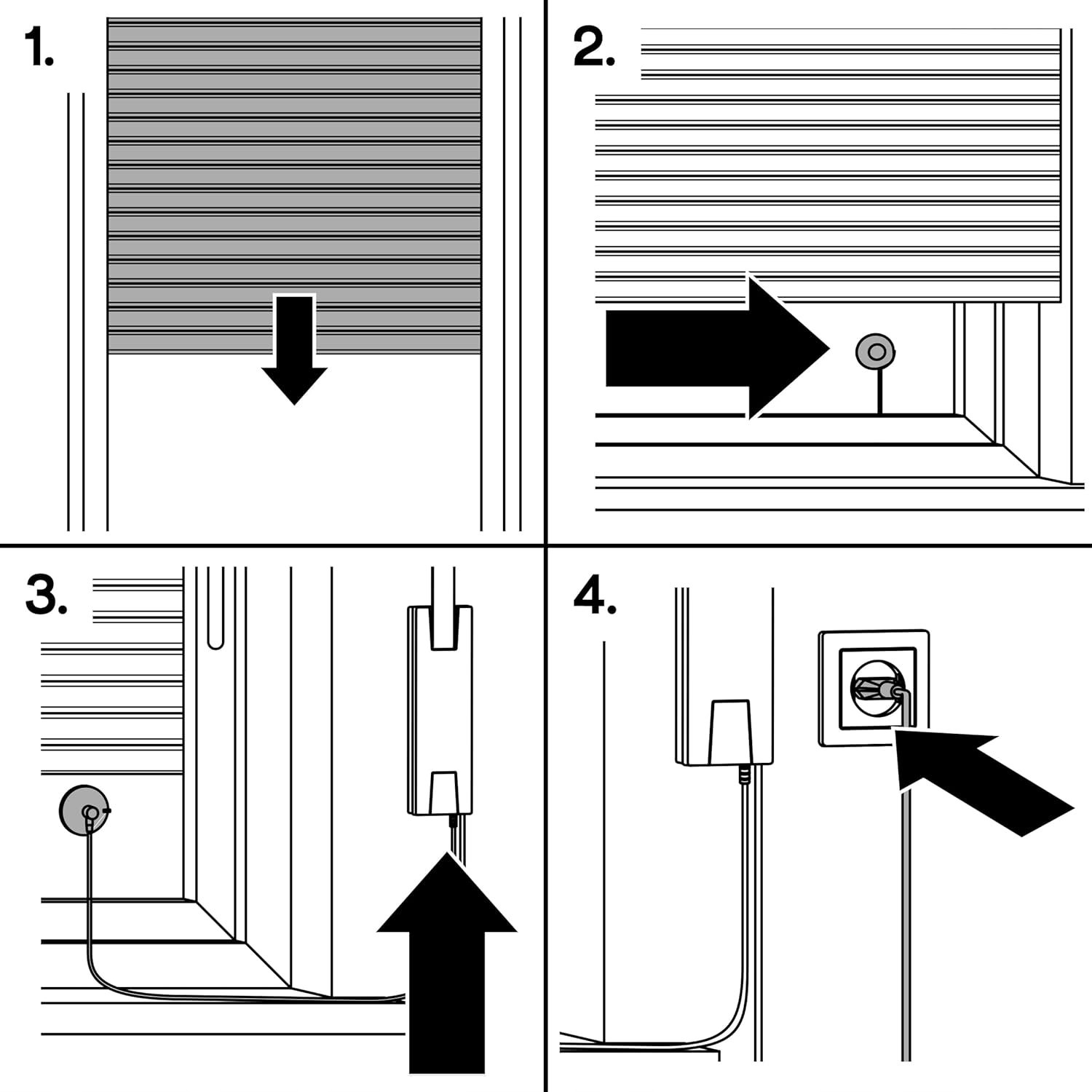 1.

2.

3.

4.