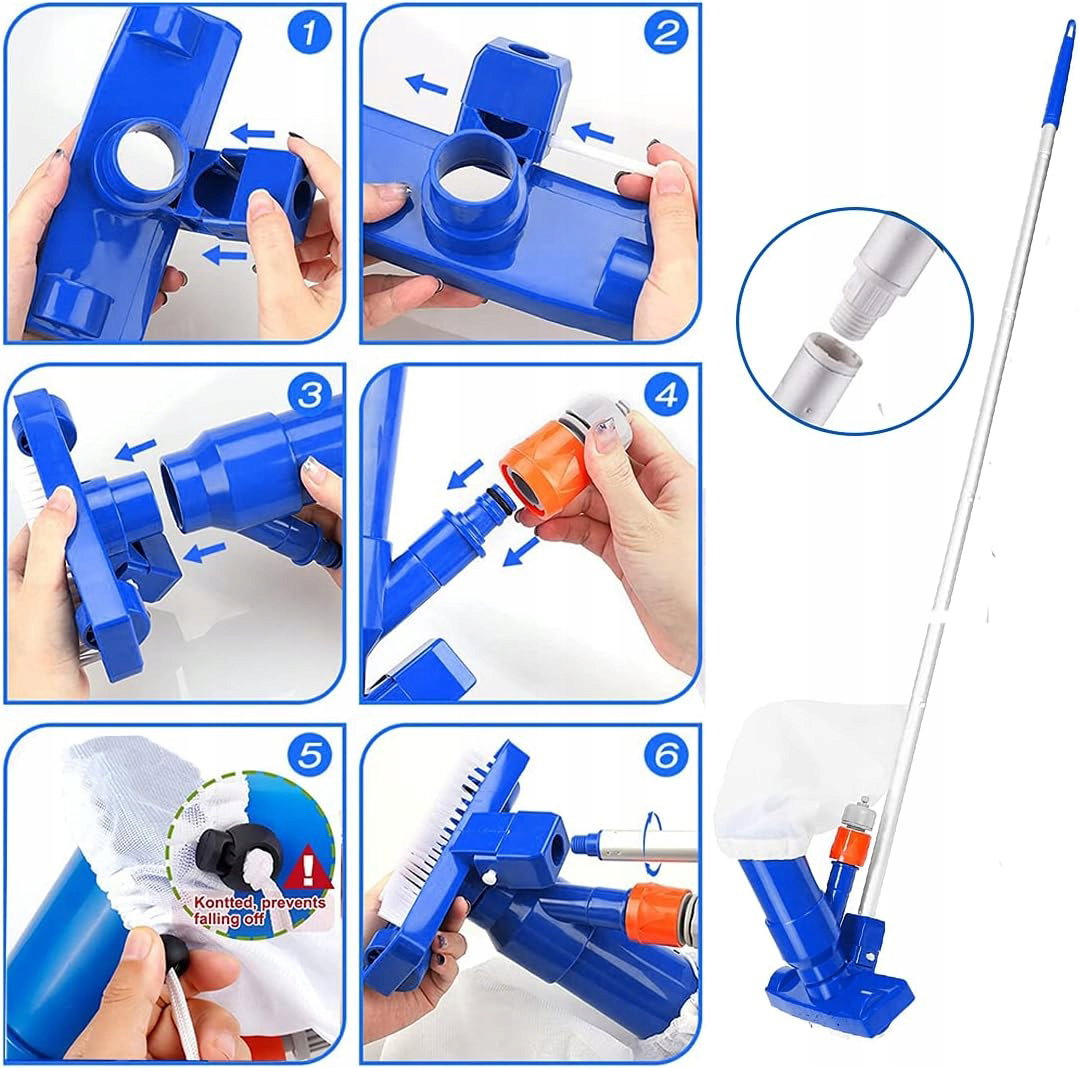 1

2

3

4

5

Kontted, prevents falling off

6