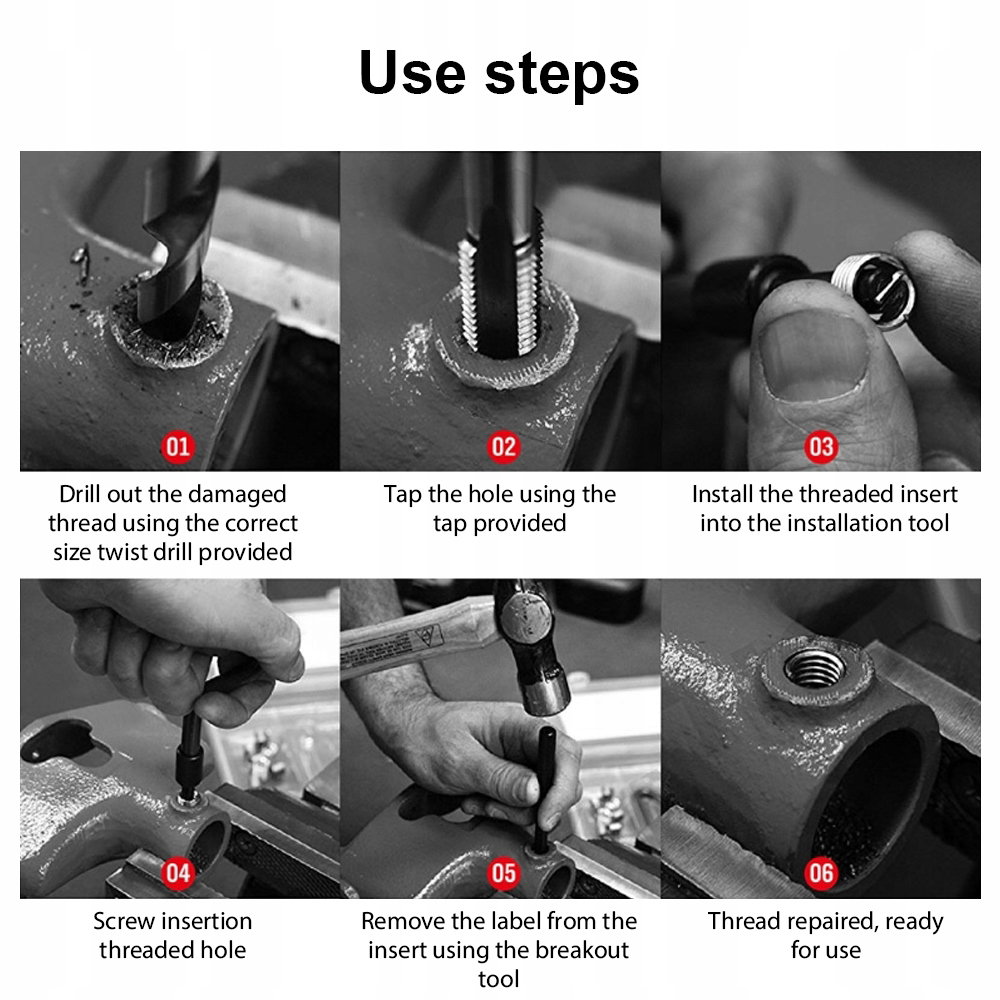 Use steps

01

Drill out the damaged thread using the correct size twist drill provided

02

Tap the hole using the tap provided

03

Install the threaded insert into the installation tool

04

Screw insertion threaded hole

05

Remove the label from the insert using the breakout tool

06

Thread repaired, ready for use