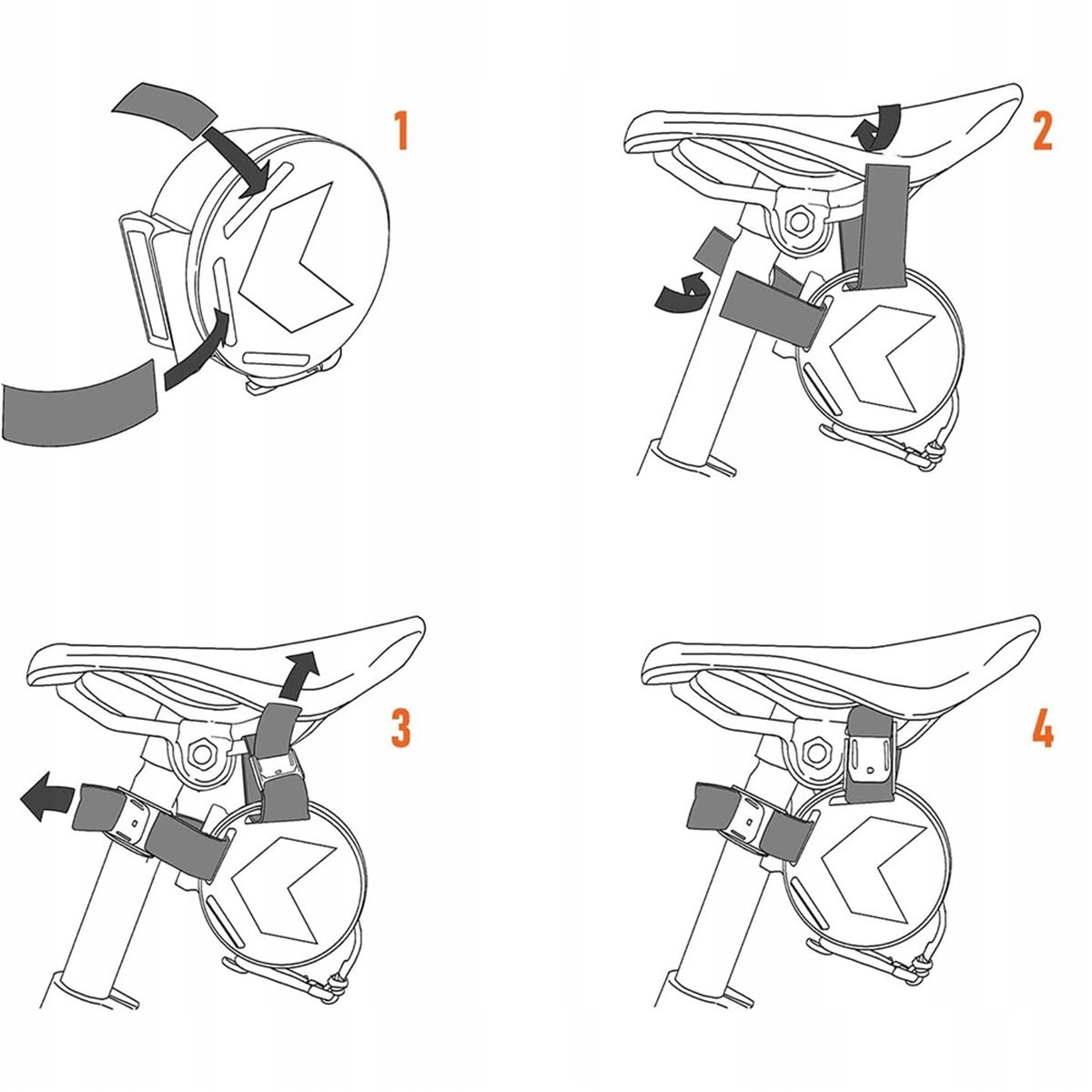 1

2

3

4