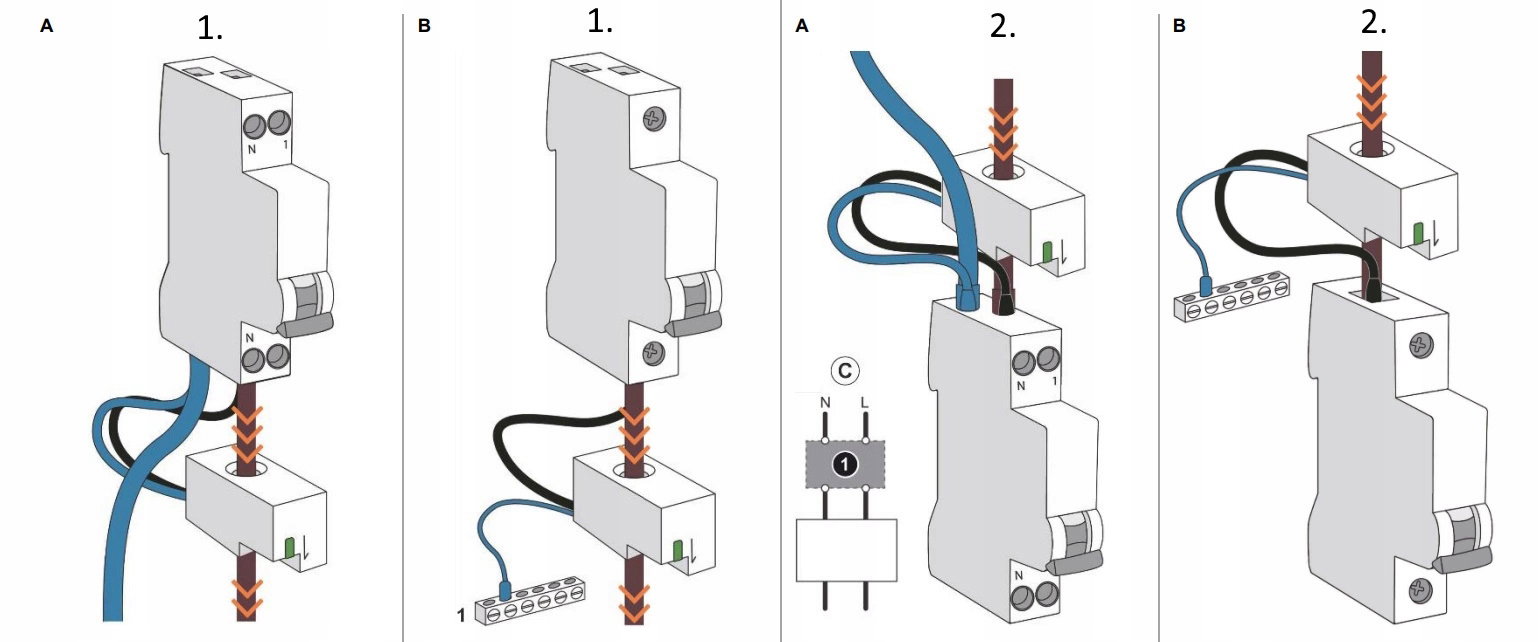 A 1.

N 1

N

B 1.

1

A 2.

C

N L

1

N 1

N

B 2.