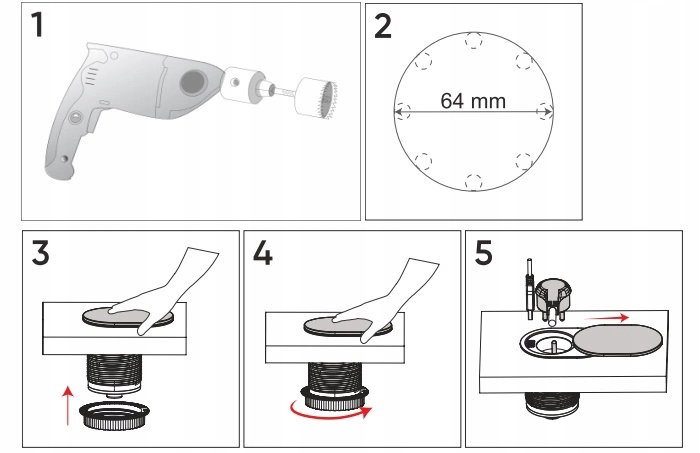 1

2

64 mm

3

4

5