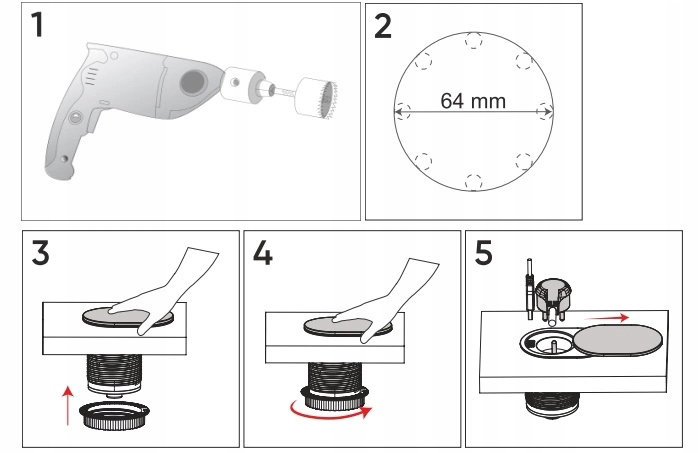 1

2

64 mm

3

4

5