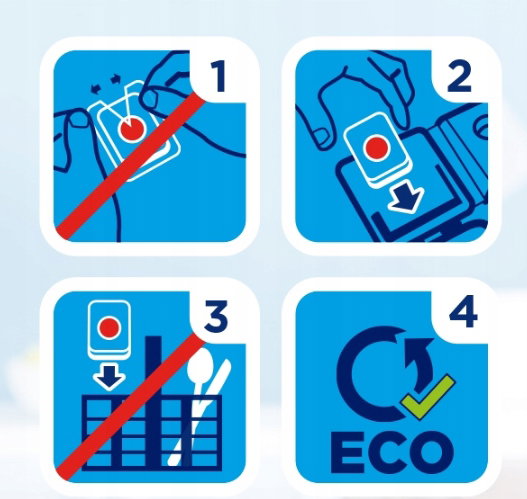 1

2

3

4

ECO