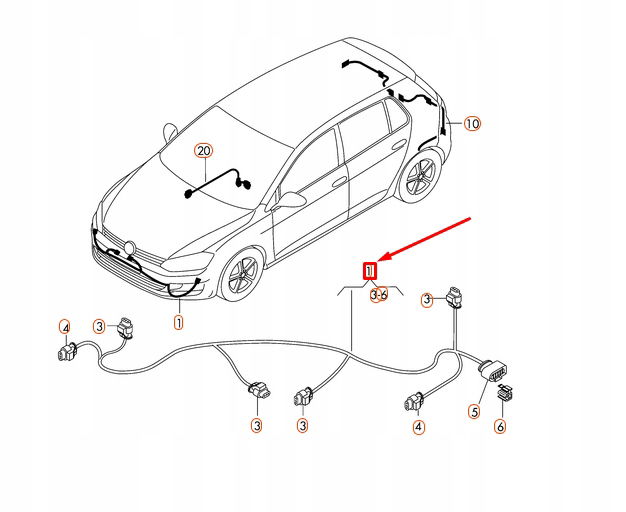 20
10
1
1
3-6
3
4
3
3
3
4
5
6