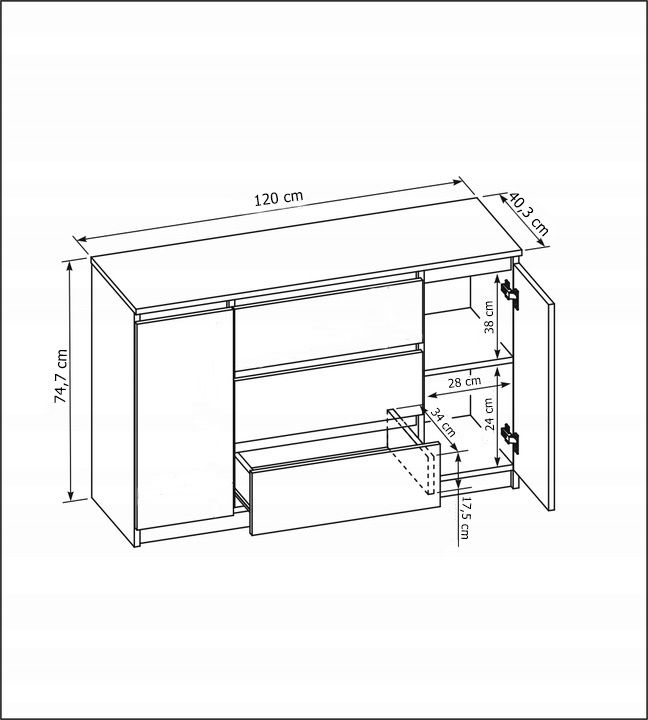 120 cm
40,3 cm
74,7 cm
38 cm
28 cm
24 cm
34 cm
17,5 cm