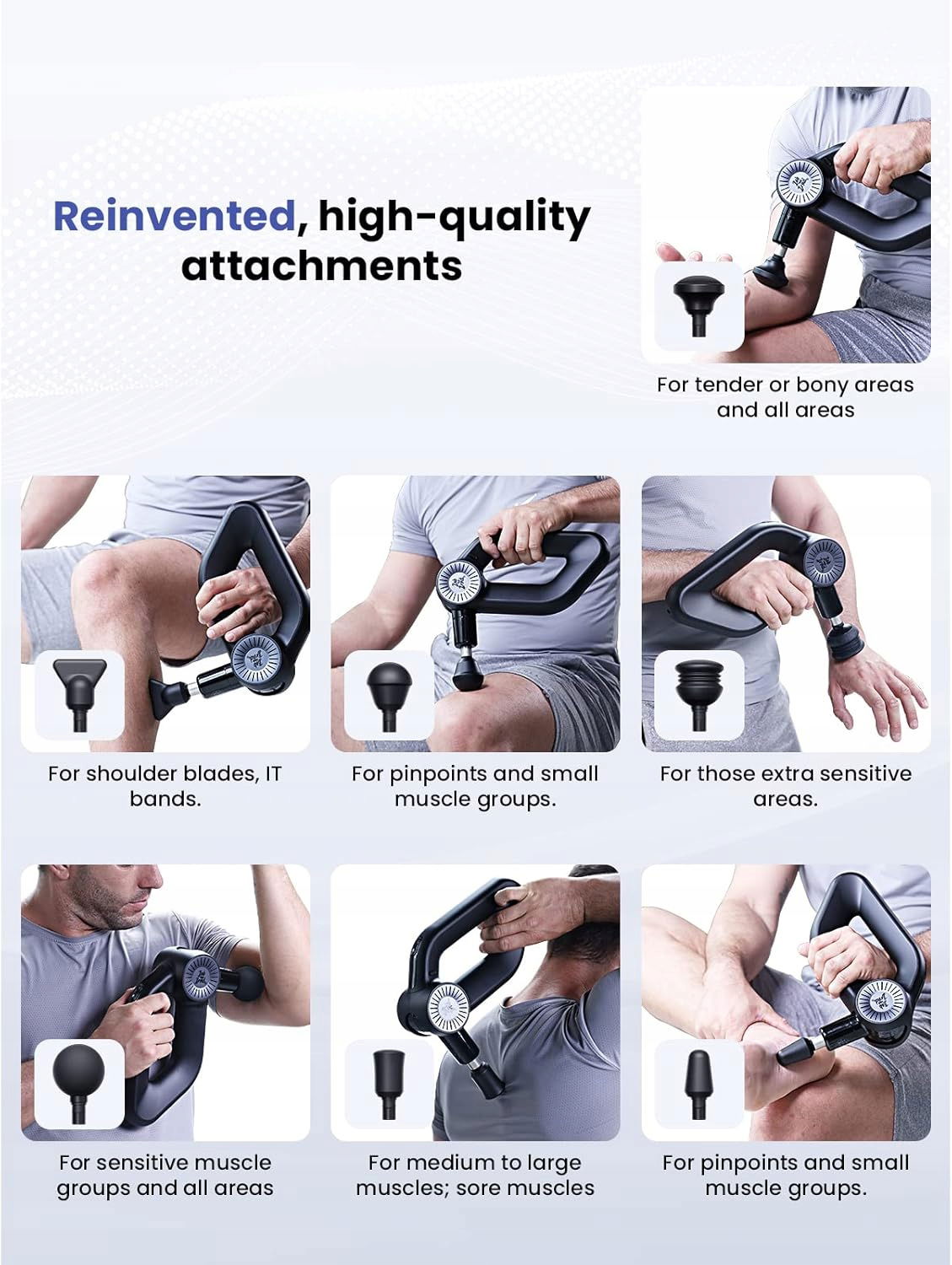 Reinvented, high-quality attachments

For tender or bony areas and all areas

For shoulder blades, IT bands.

For pinpoints and small muscle groups.

For those extra sensitive areas.

For sensitive muscle groups and all areas

For medium to large muscles; sore muscles

For pinpoints and small muscle groups.