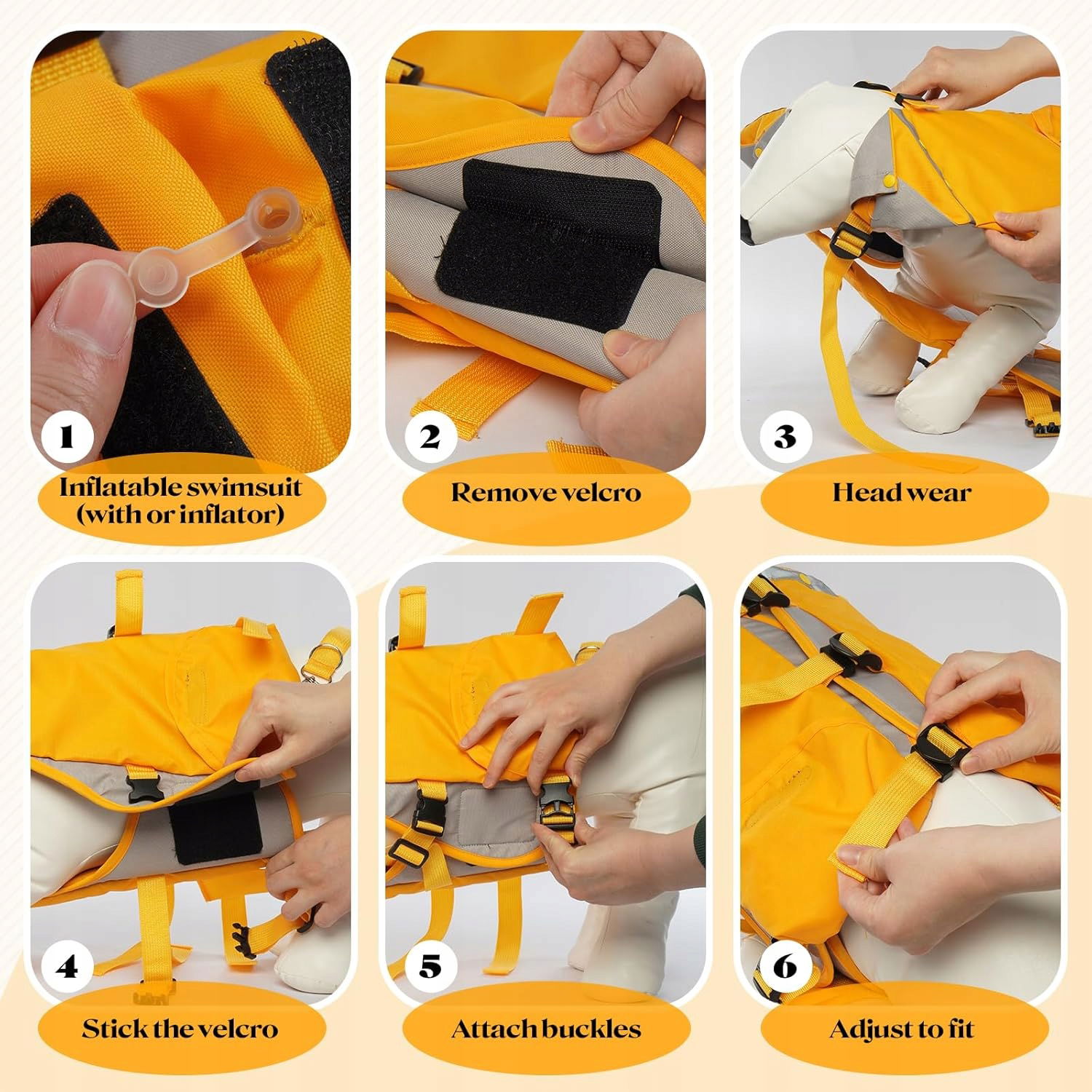 1
Inflatable swimsuit (with or inflator)

2
Remove velcro

3
Head wear

4
Stick the velcro

5
Attach buckles

6
Adjust to fit