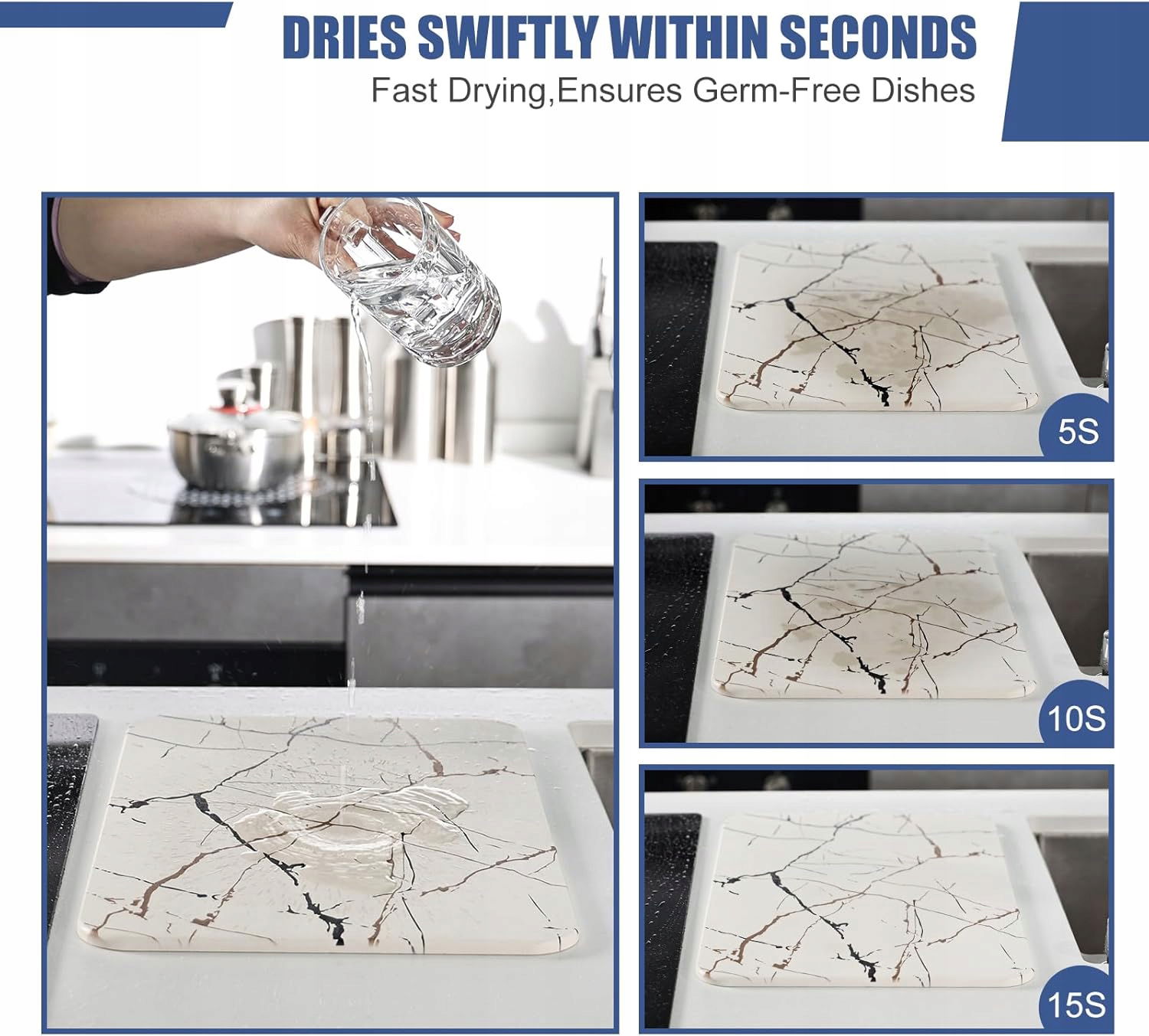 DRIES SWIFTLY WITHIN SECONDS

Fast Drying,Ensures Germ-Free Dishes

5S

10S

15S