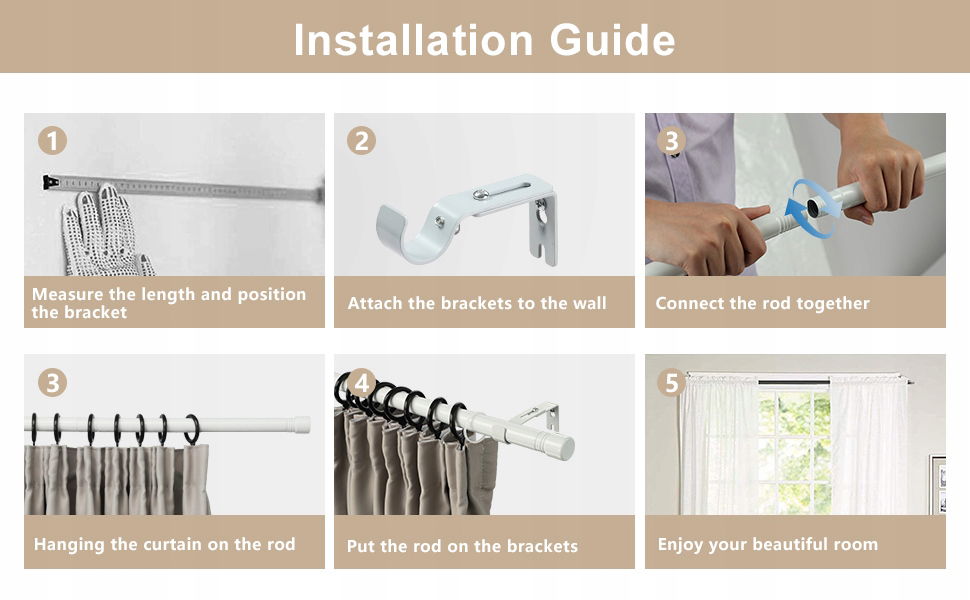 Installation Guide

1
Measure the length and position the bracket

2
Attach the brackets to the wall

3
Connect the rod together

3
Hanging the curtain on the rod

4
Put the rod on the brackets

5
Enjoy your beautiful room