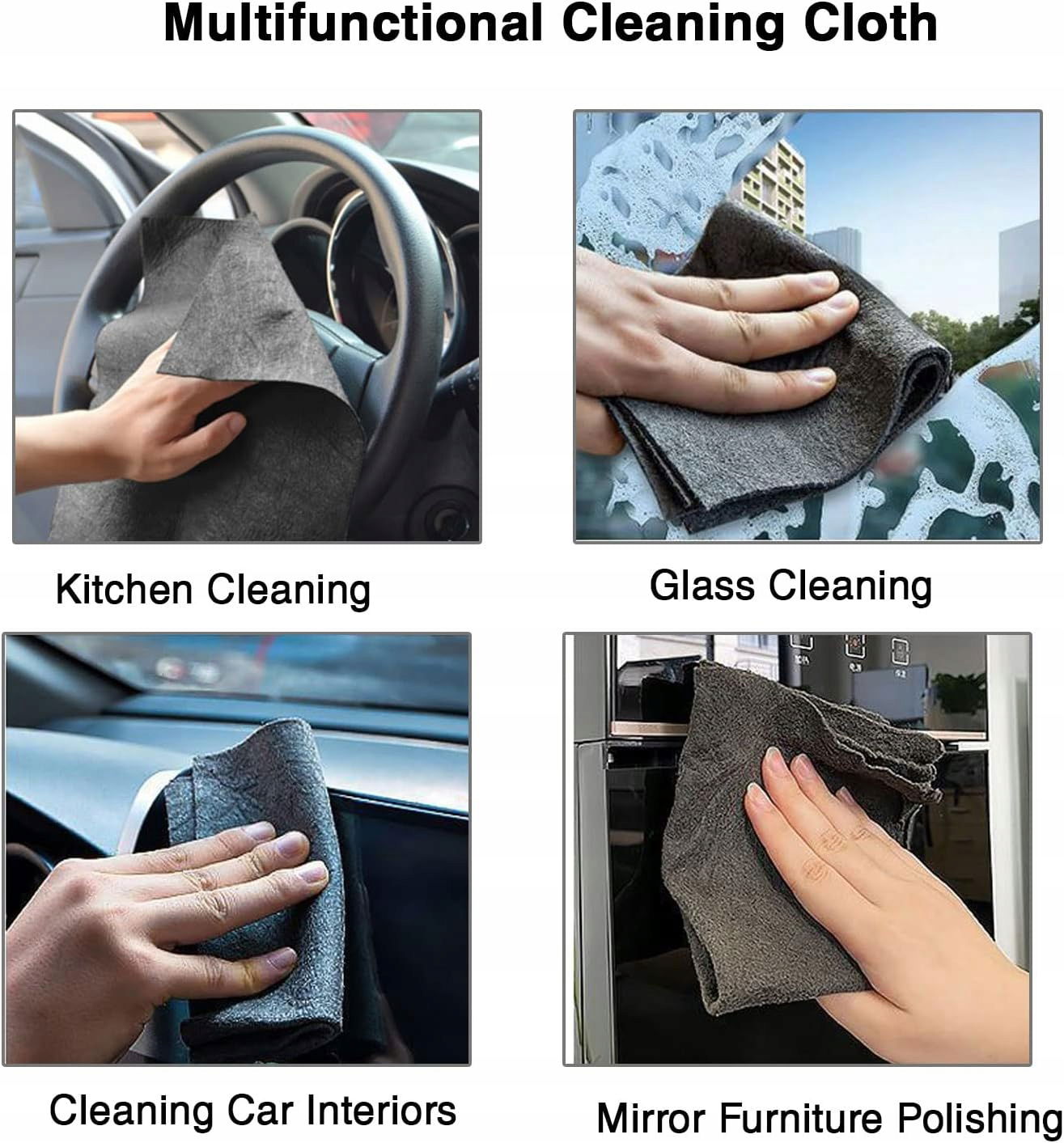 Multifunctional Cleaning Cloth

Kitchen Cleaning

Glass Cleaning

Cleaning Car Interiors

Mirror Furniture Polishing