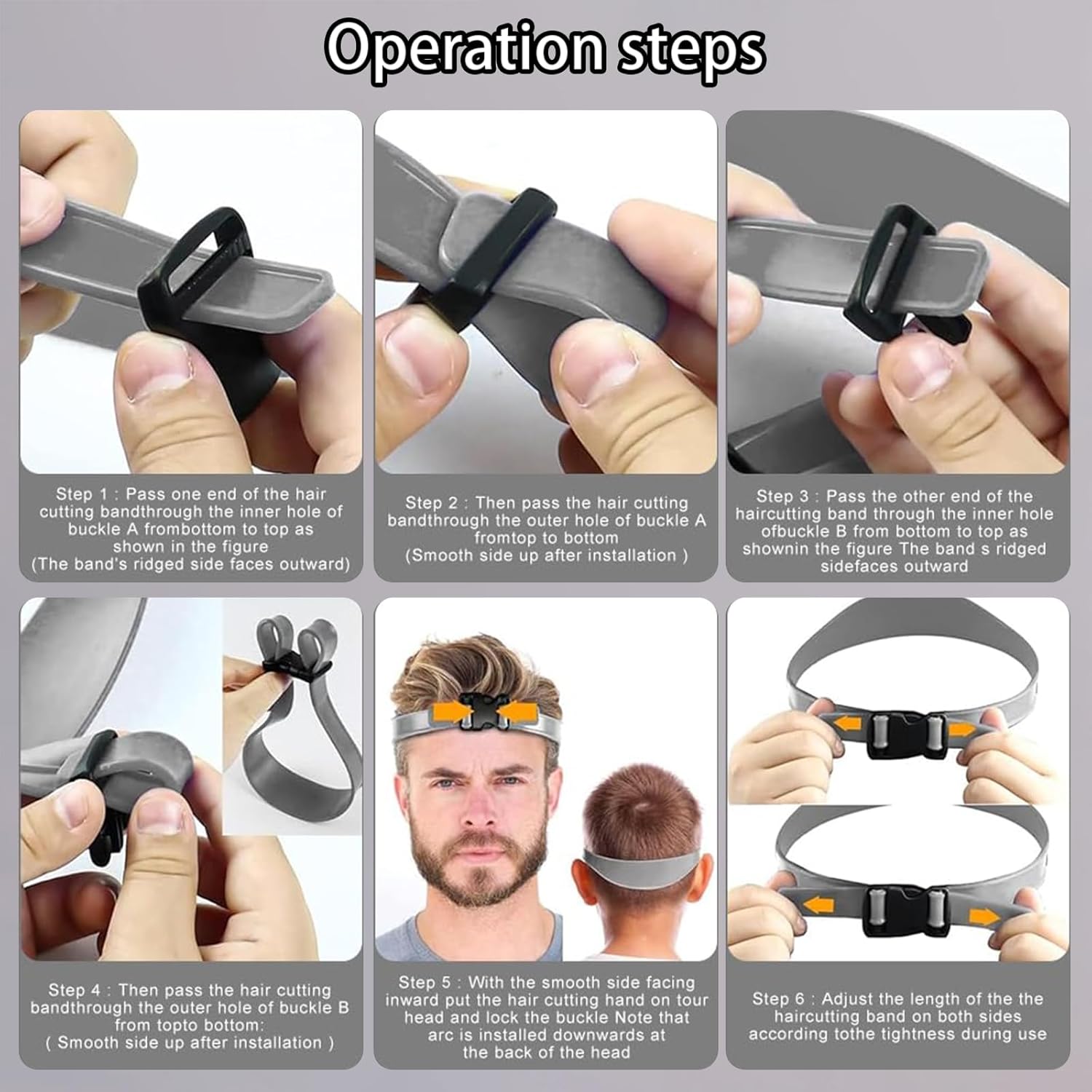 Operation steps

Step 1 : Pass one end of the hair cutting bandthrough the inner hole of buckle A frombottom to top as shown in the figure (The band's ridged side faces outward)

Step 2 : Then pass the hair cutting bandthrough the outer hole of buckle A fromtop to bottom (Smooth side up after installation )

Step 3 : Pass the other end of the haircutting band through the inner hole ofbuckle B from bottom to top as shownin the figure The band s ridged sidefaces outward

Step 4 : Then pass the hair cutting bandthrough the outer hole of buckle B from topto bottom: ( Smooth side up after installation )

Step 5 : With the smooth side facing inward put the hair cutting hand on tour head and lock the buckle Note that arc is installed downwards at the back of the head

Step 6 : Adjust the length of the the haircutting band on both sides according tothe tightness during use