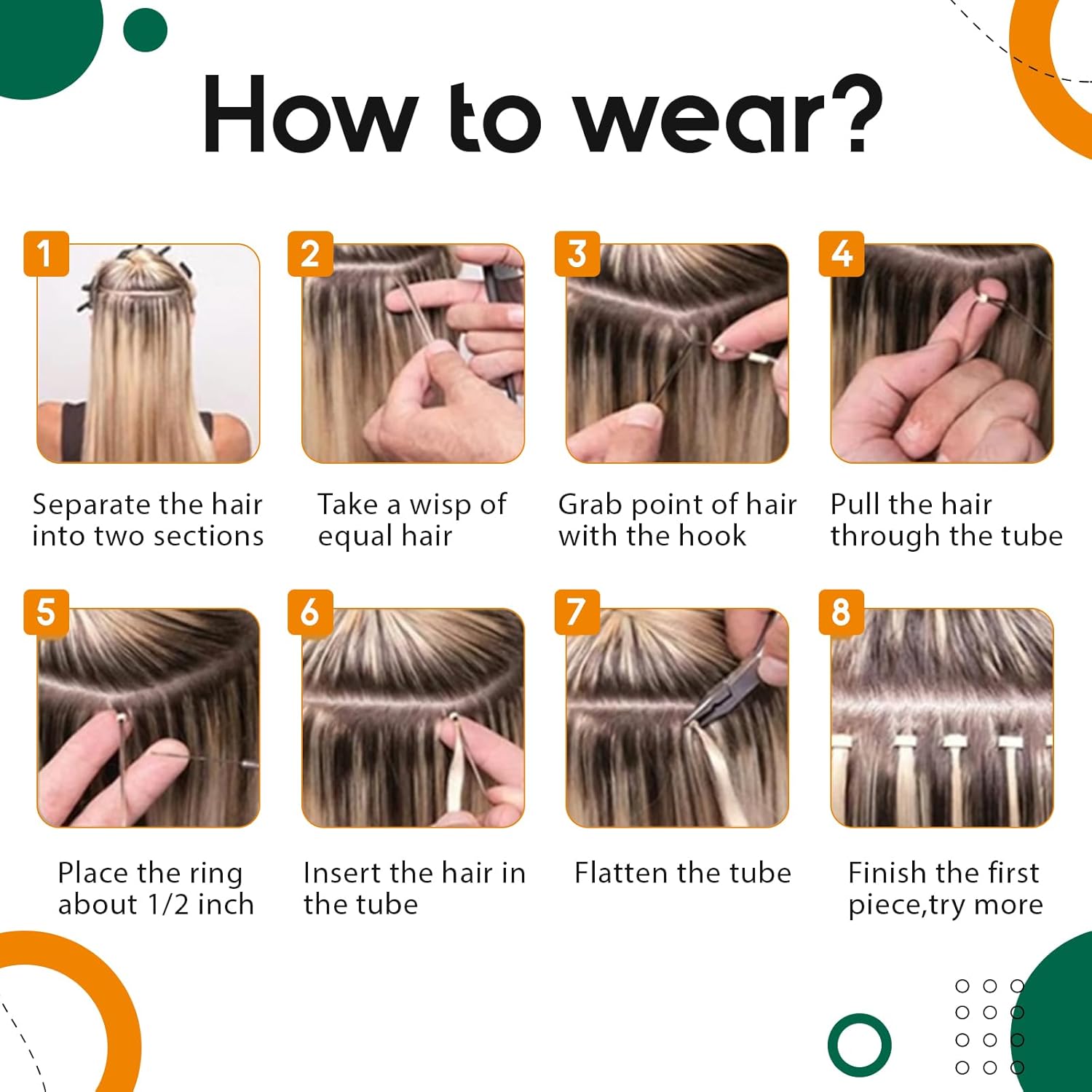 How to wear?

1
Separate the hair into two sections

2
Take a wisp of equal hair

3
Grab point of hair with the hook

4
Pull the hair through the tube

5
Place the ring about 1/2 inch

6
Insert the hair in the tube

7
Flatten the tube

8
Finish the first piece,try more