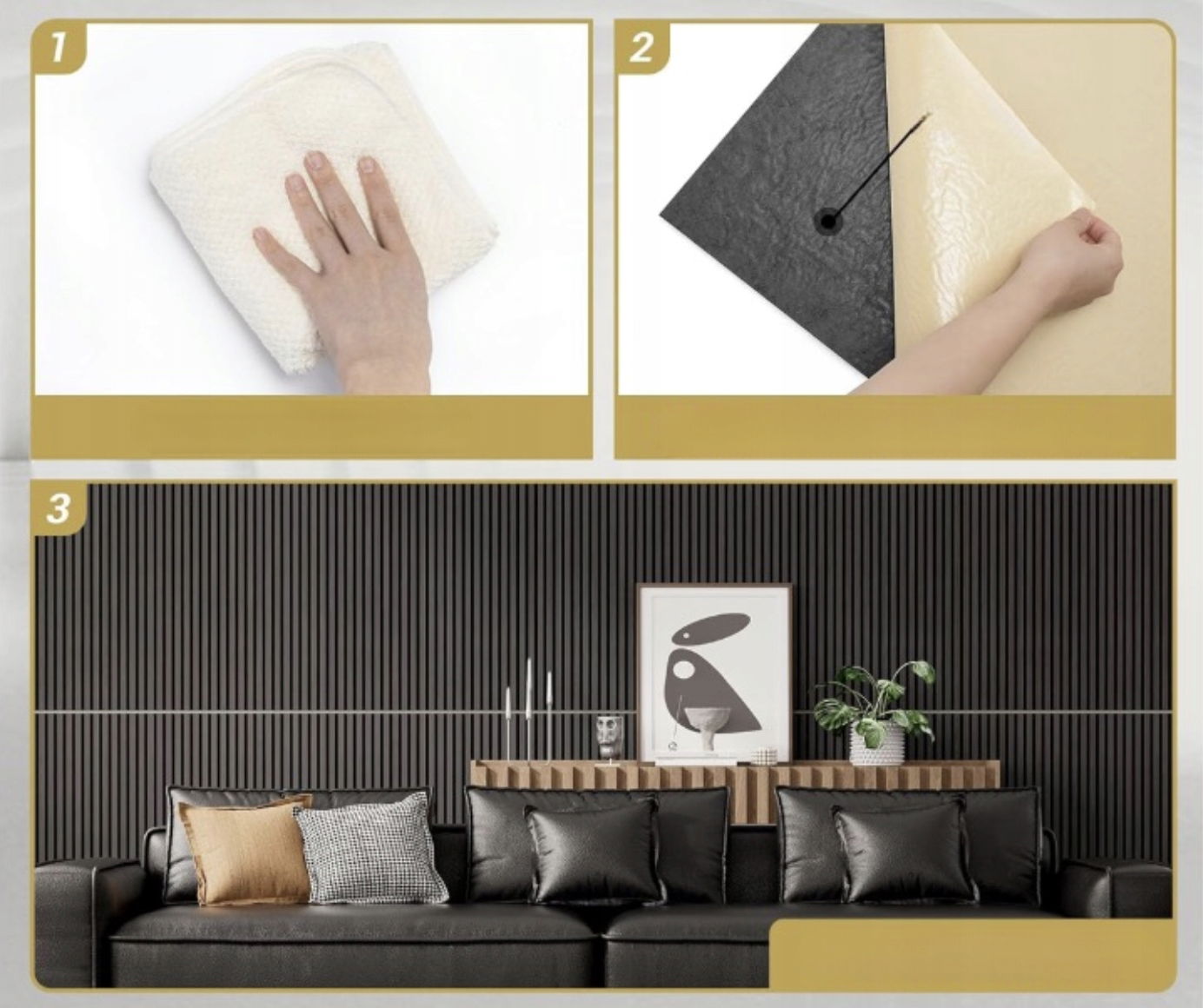 1

2

3