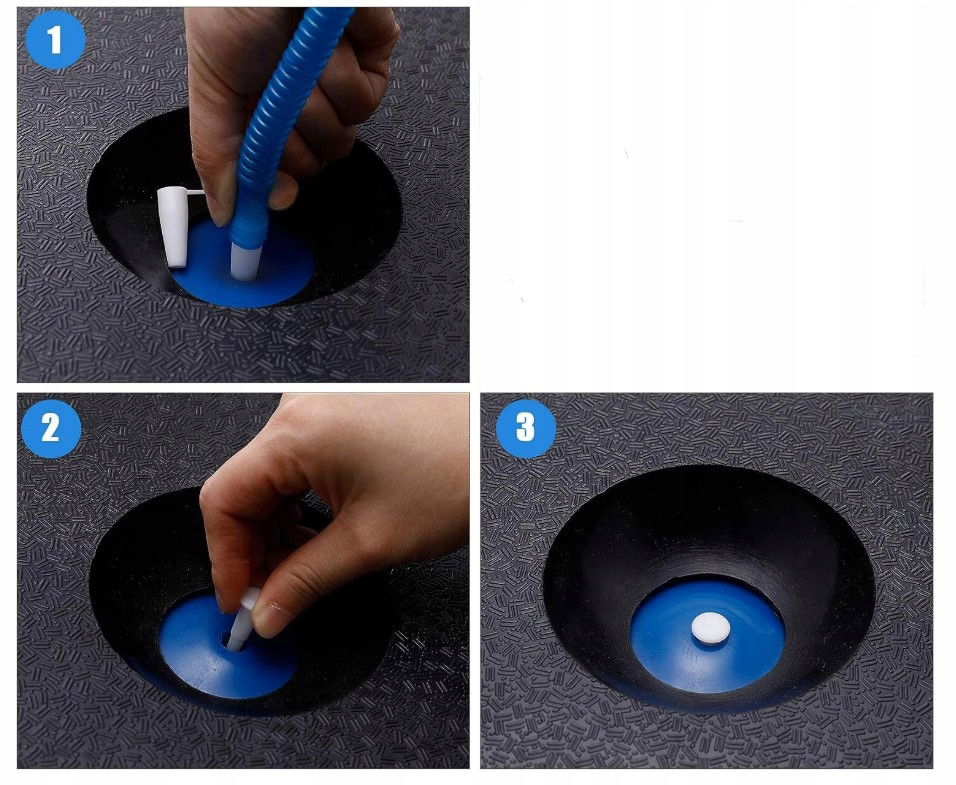 1

2

3