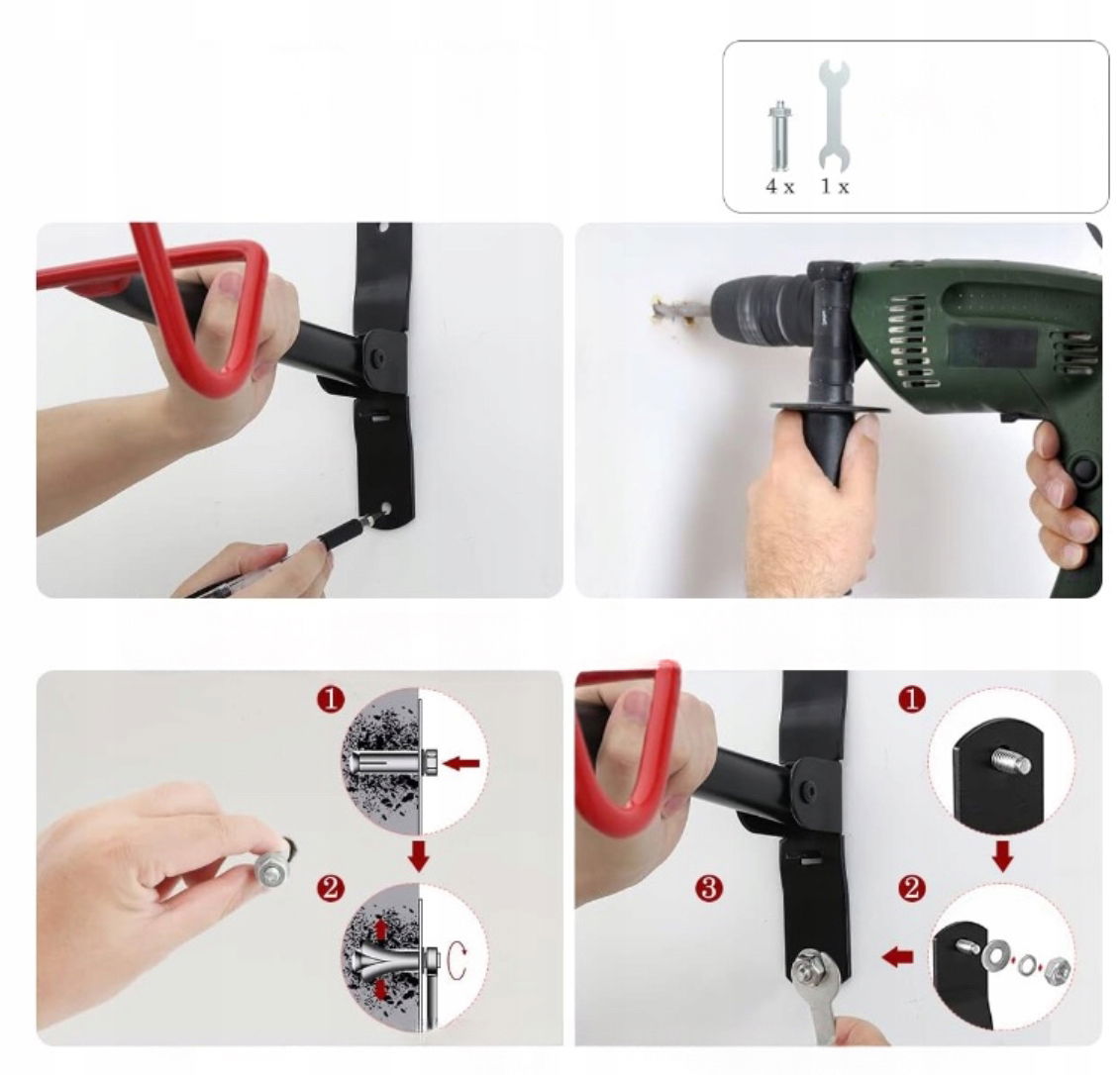 4 x 1 x

1
2

1
2
3