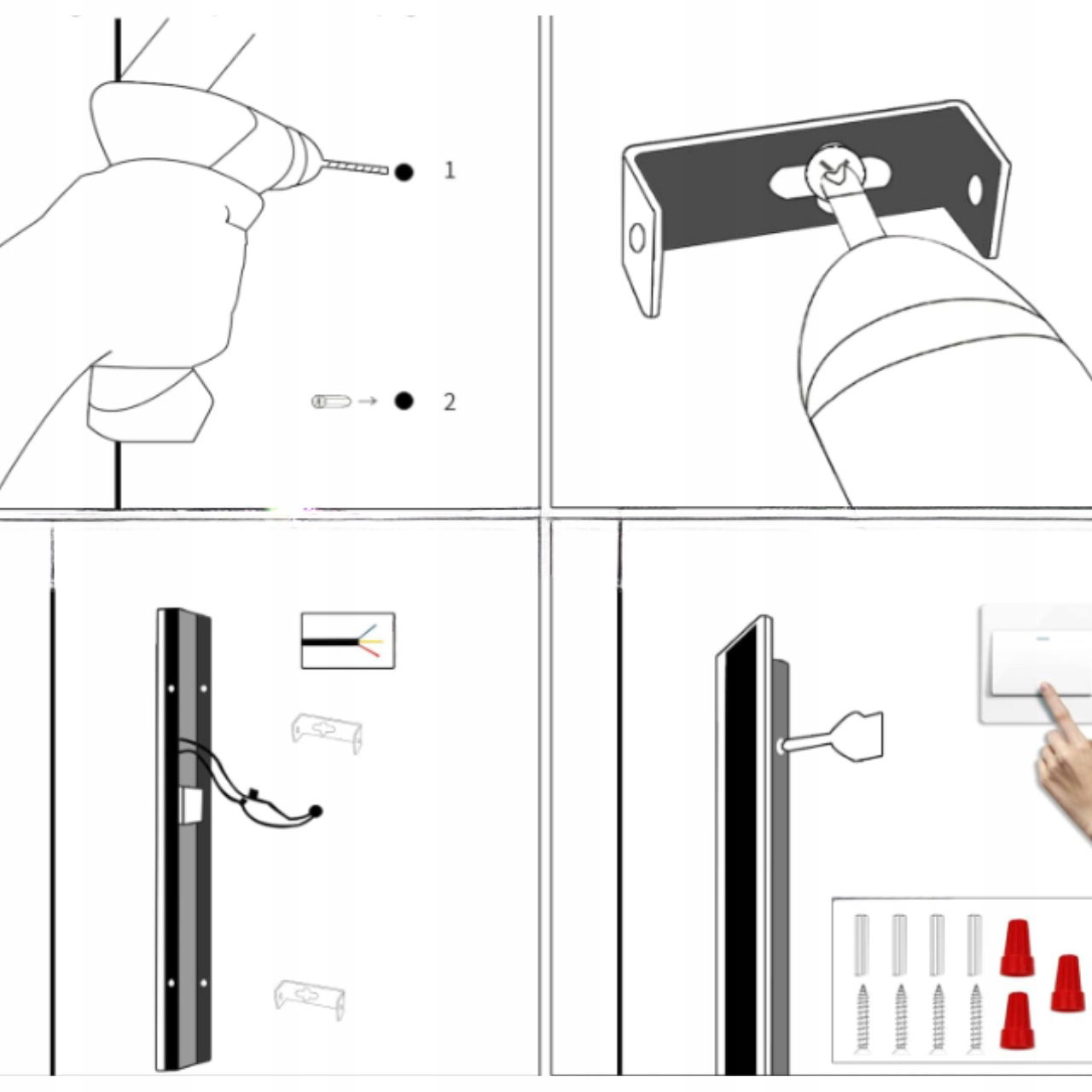 1

2